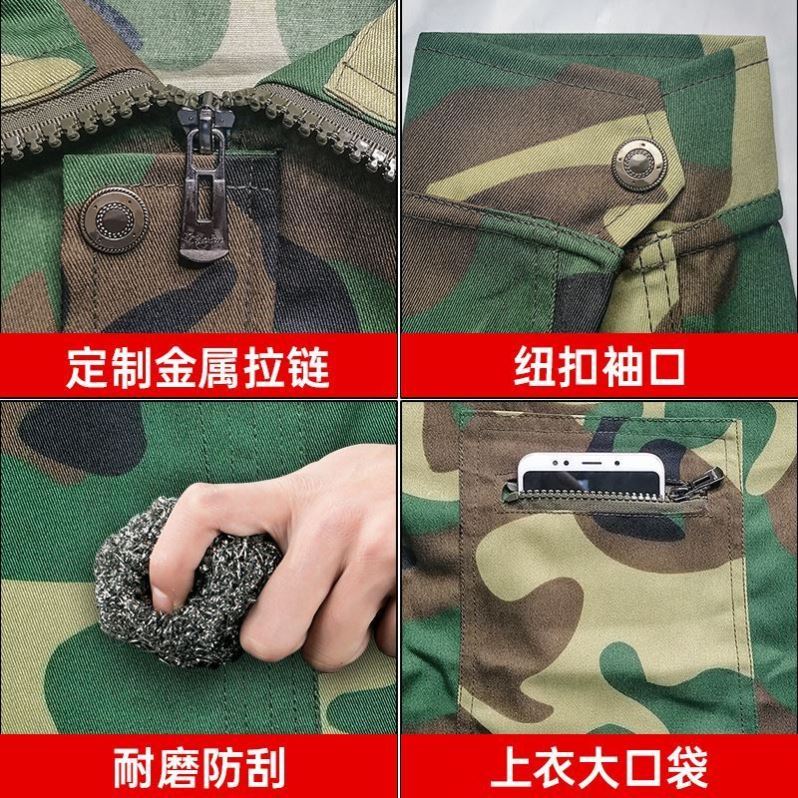 定制金属拉链

纽扣袖口

耐磨防刮

上衣大口袋