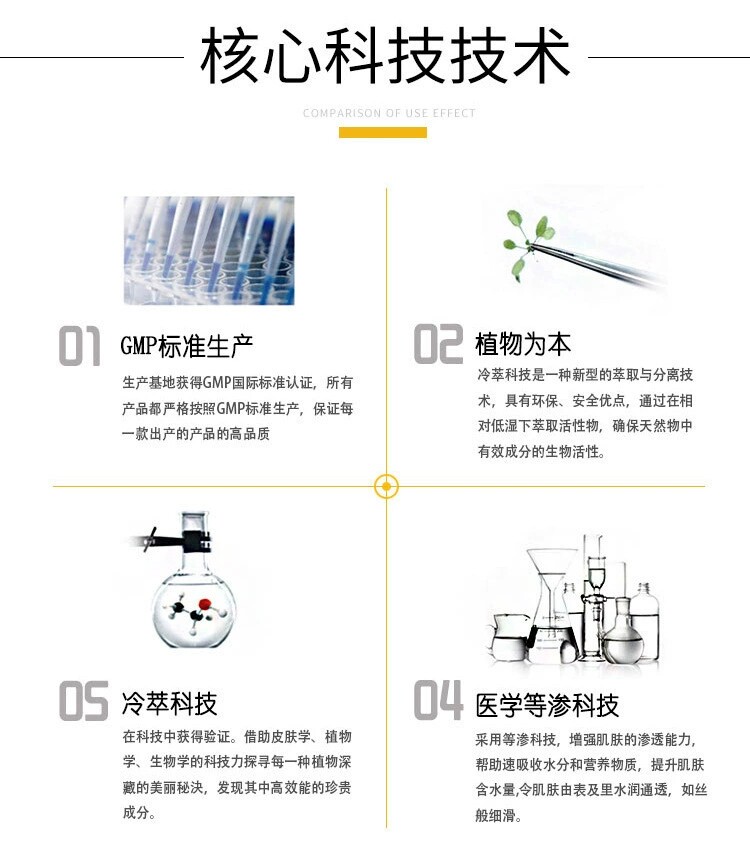 核心科技技术

COMPARISON OF USE EFFECT

01 GMP标准生产

生产基地获得GMP国际标准认证，所有产品都严格按照GMP标准生产，保证每一款出产的产品的高品质

02 植物为本

冷萃科技是一种新型的萃取与分离技术，具有环保、安全优点，通过在相对低湿下萃取活性物，确保天然物中有效成分的生物活性。

05 冷萃科技

在科技中获得验证。借助皮肤学、植物学、生物学的科技力探寻每一种植物深藏的美丽秘决，发现其中高效能的珍贵成分。

04 医学等渗科技

采用等渗科技，增强肌肤的渗透能力，帮助速吸收水分和营养物质，提升肌肤含水量,令肌肤由表及里水润通透，如丝般细滑。