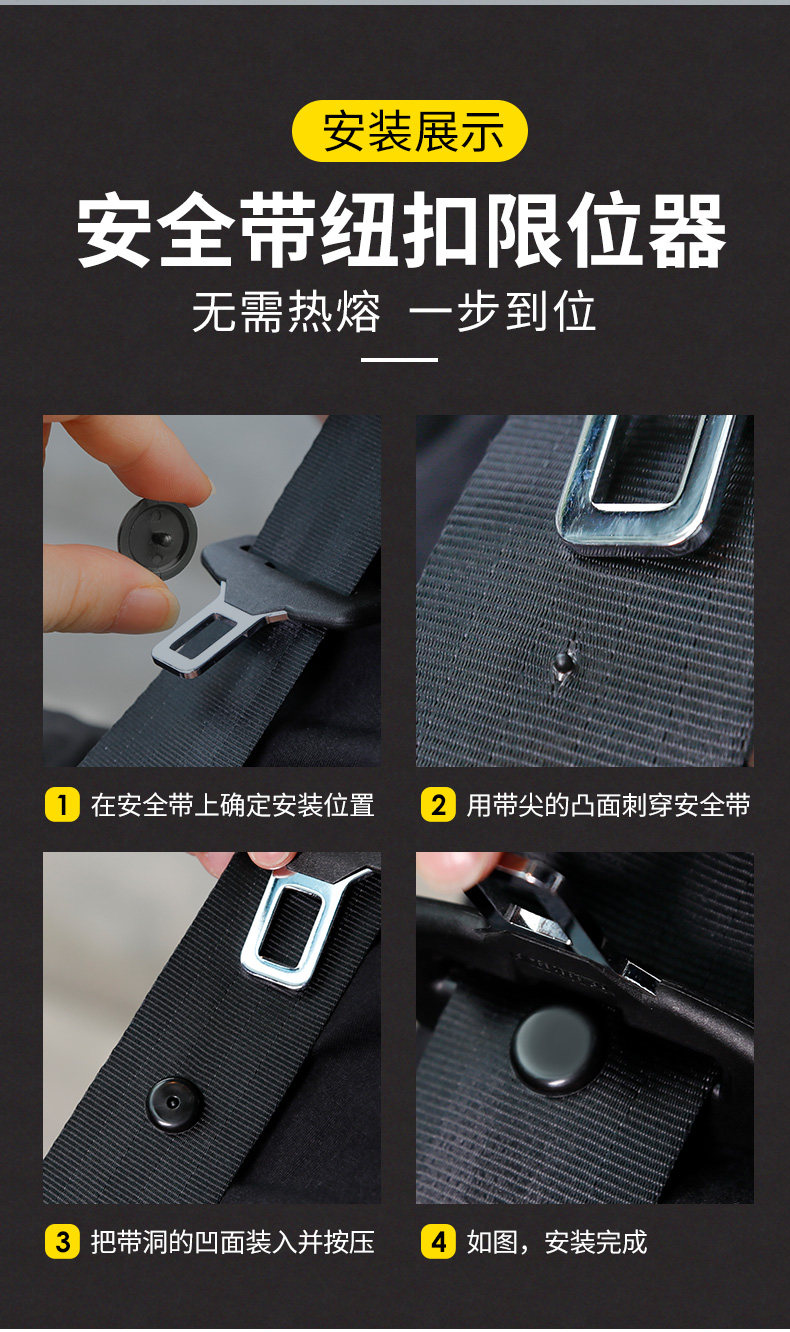 安装展示

安全带纽扣限位器

无需热熔 一步到位

1 在安全带上确定安装位置

2 用带尖的凸面刺穿安全带

3 把带洞的凹面装入并按压

4 如图，安装完成