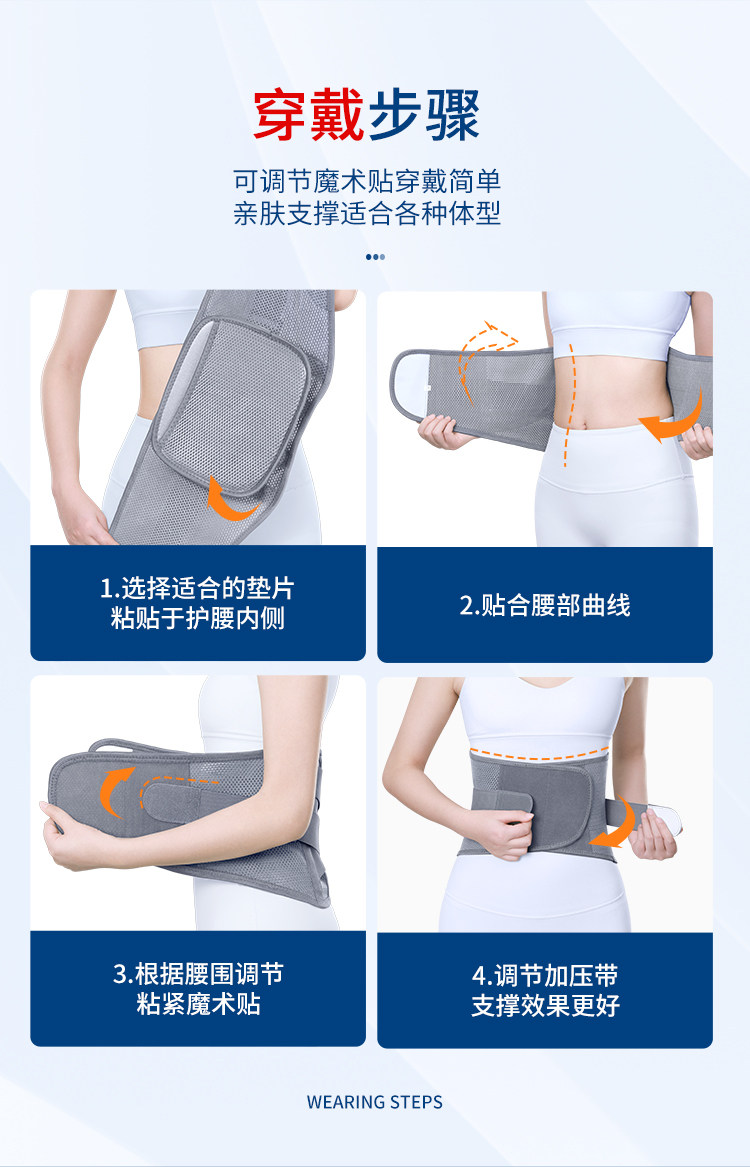 穿戴步骤

可调节魔术贴穿戴简单
亲肤支撑适合各种体型

1.选择适合的垫片
粘贴于护腰内侧

2.贴合腰部曲线

3.根据腰围调节
粘紧魔术贴

4.调节加压带
支撑效果更好

WEARING STEPS