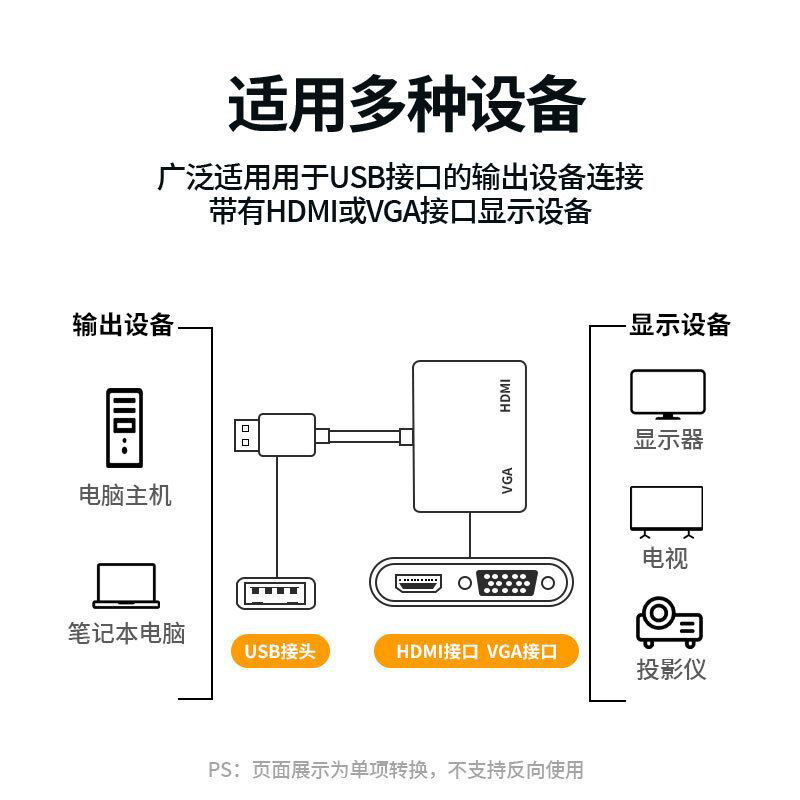 适用多种设备

广泛适用用于USB接口的输出设备连接
带有HDMI或VGA接口显示设备

输出设备

电脑主机

笔记本电脑

HDMI

VGA

USB接头

HDMI接口 VGA接口

显示设备

显示器

电视

投影仪

PS：页面展示为单项转换，不支持反向使用