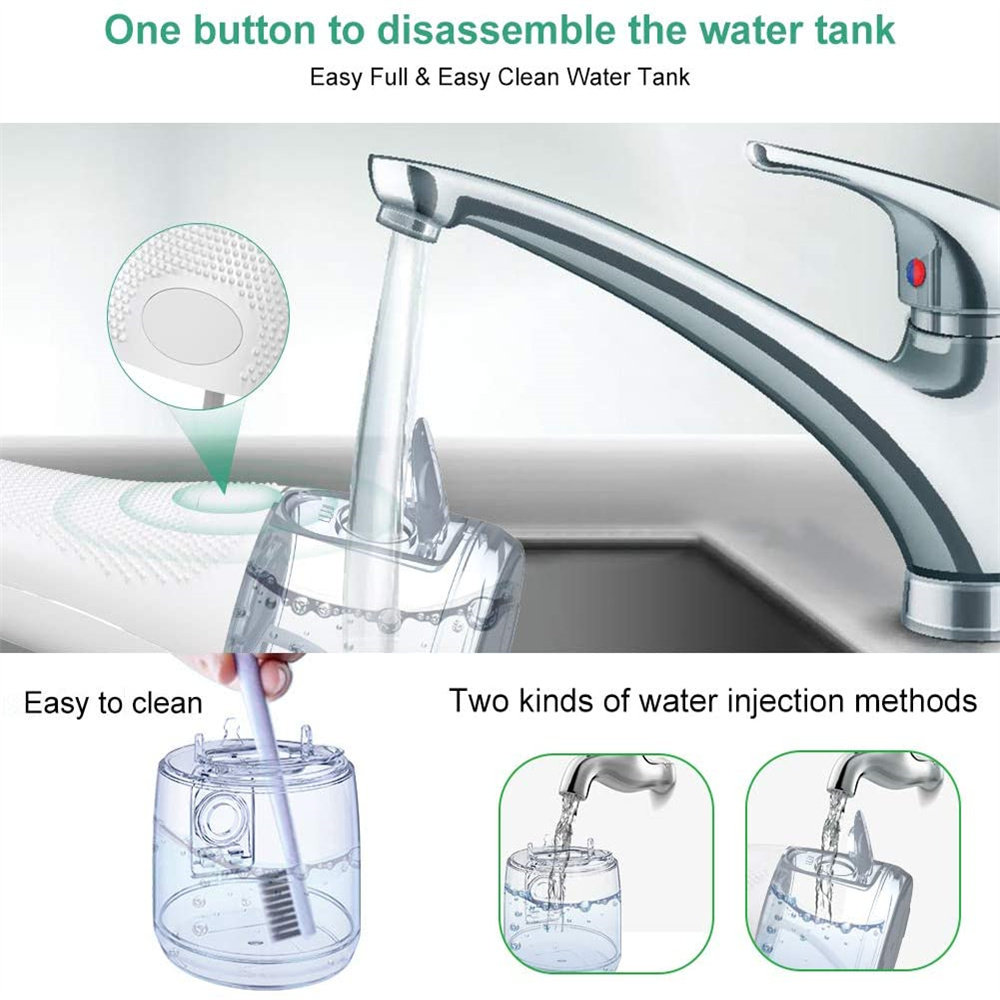 One button to disassemble the water tank

Easy Full & Easy Clean Water Tank

Easy to clean

Two kinds of water injection methods