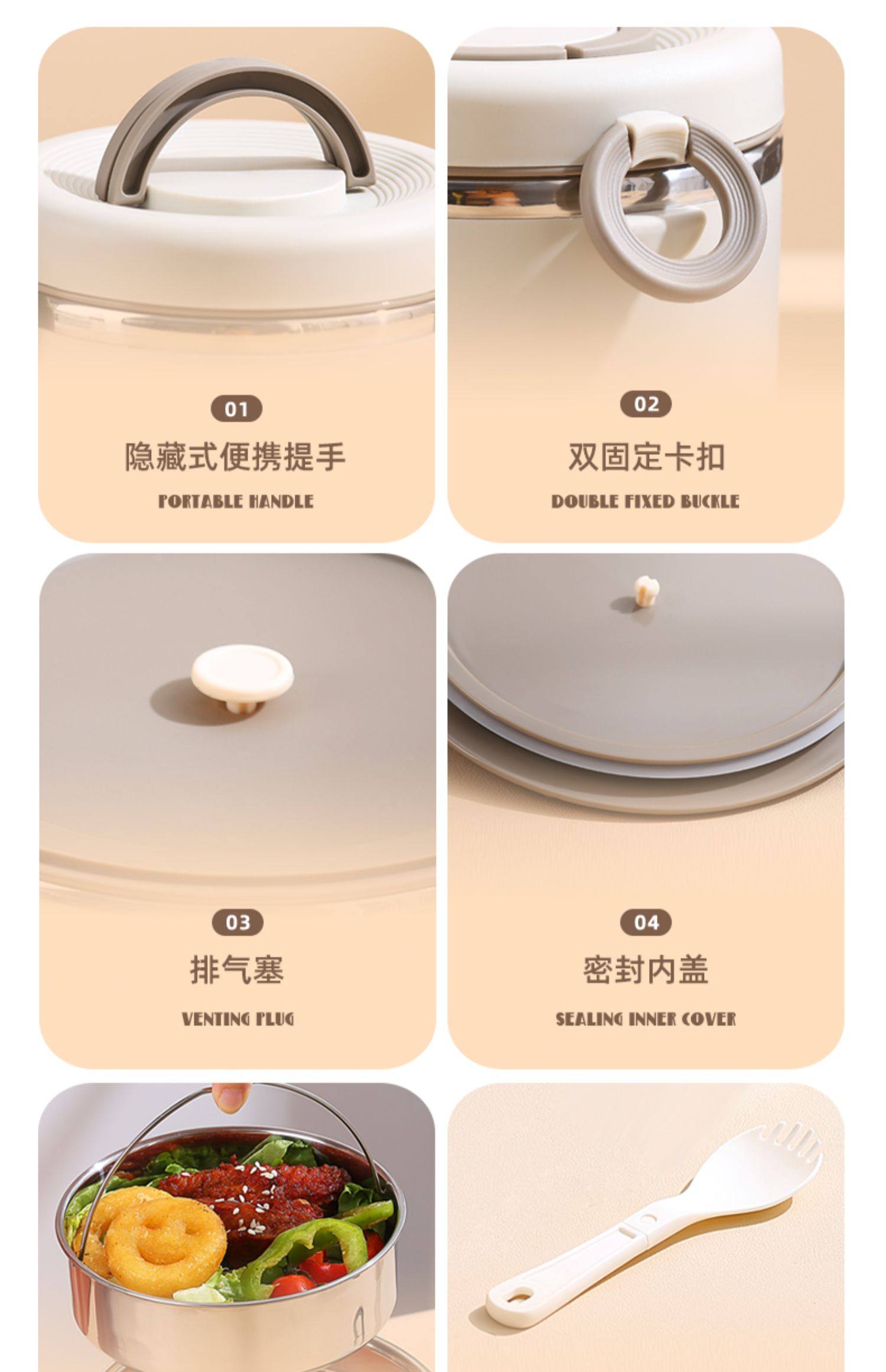 01
隐藏式便携提手
PORTABLE HANDLE

02
双固定卡扣
DOUBLE FIXED BUCKLE

03
排气塞
VENTING PLUG

04
密封内盖
SEALING INNER COVER