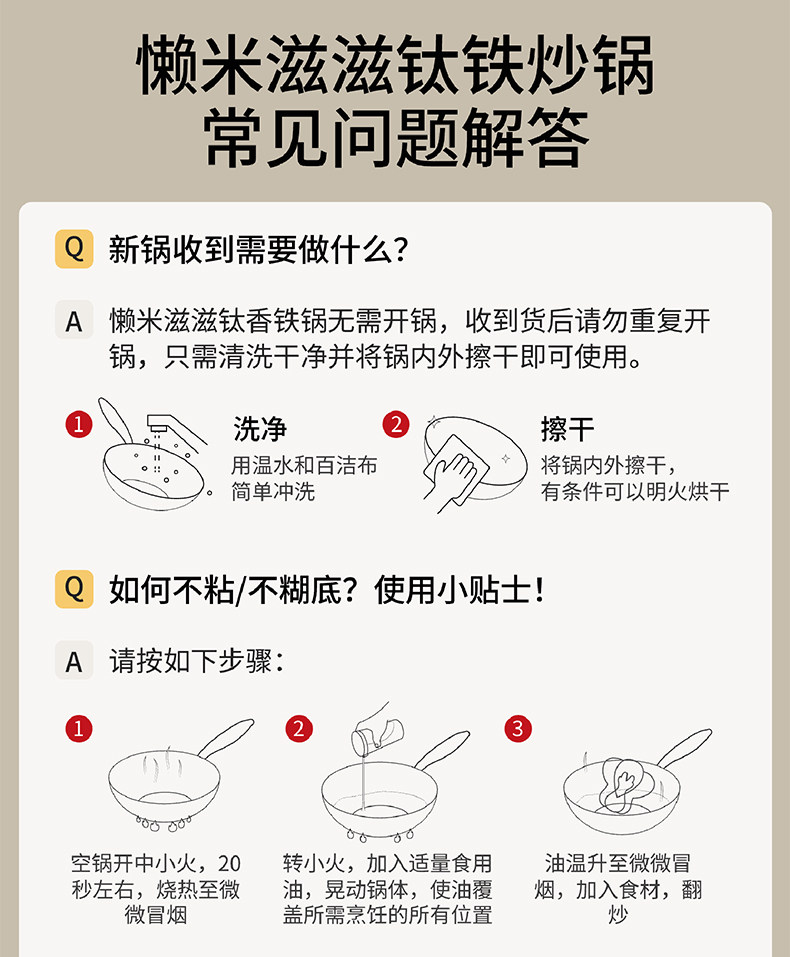 懒米滋滋钛铁炒锅
常见问题解答

Q 新锅收到需要做什么？

A 懒米滋滋钛香铁锅无需开锅，收到货后请勿重复开锅，只需清洗干净并将锅内外擦干即可使用。

1 洗净
用温水和百洁布简单冲洗

2 擦干
将锅内外擦干，有条件可以明火烘干

Q 如何不粘/不糊底？使用小贴士！

A 请按如下步骤：

1 空锅开中小火，20秒左右，烧热至微微冒烟

2 转小火，加入适量食用油，晃动锅体，使油覆盖所需烹饪的所有位置

3 油温升至微微冒烟，加入食材，翻炒