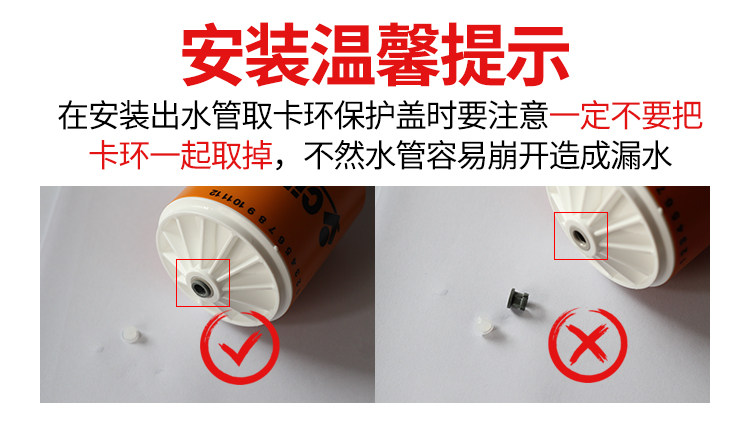 安装温馨提示

在安装出水管取卡环保护盖时要注意一定不要把卡环一起取掉，不然水管容易崩开造成漏水

1 2 3 4 5 6 7 8 9 10 11 12