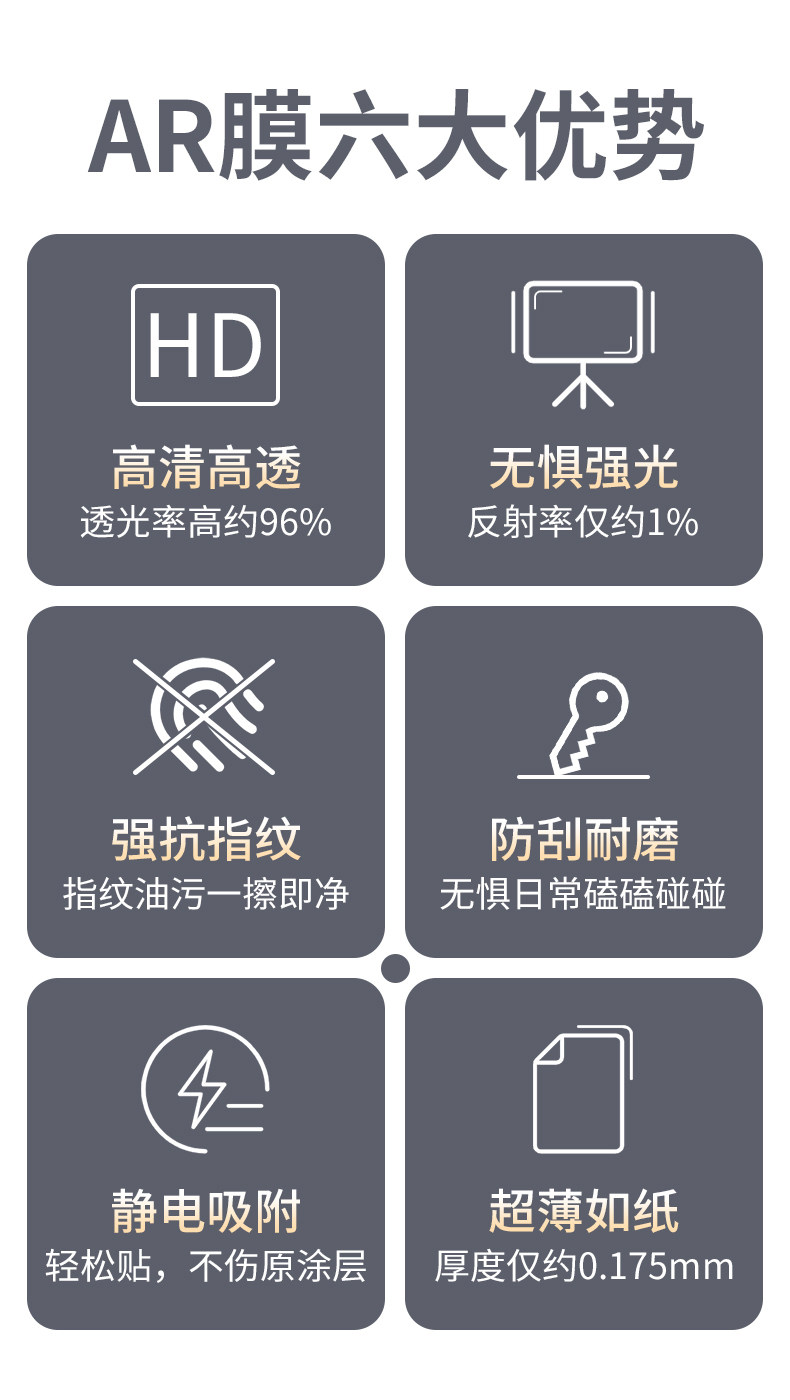 AR膜六大优势

HD

高清高透
透光率高约96%

无惧强光
反射率仅约1%

强抗指纹
指纹油污一擦即净

防刮耐磨
无惧日常磕磕碰碰

静电吸附
轻松贴，不伤原涂层

超薄如纸
厚度仅约0.175mm