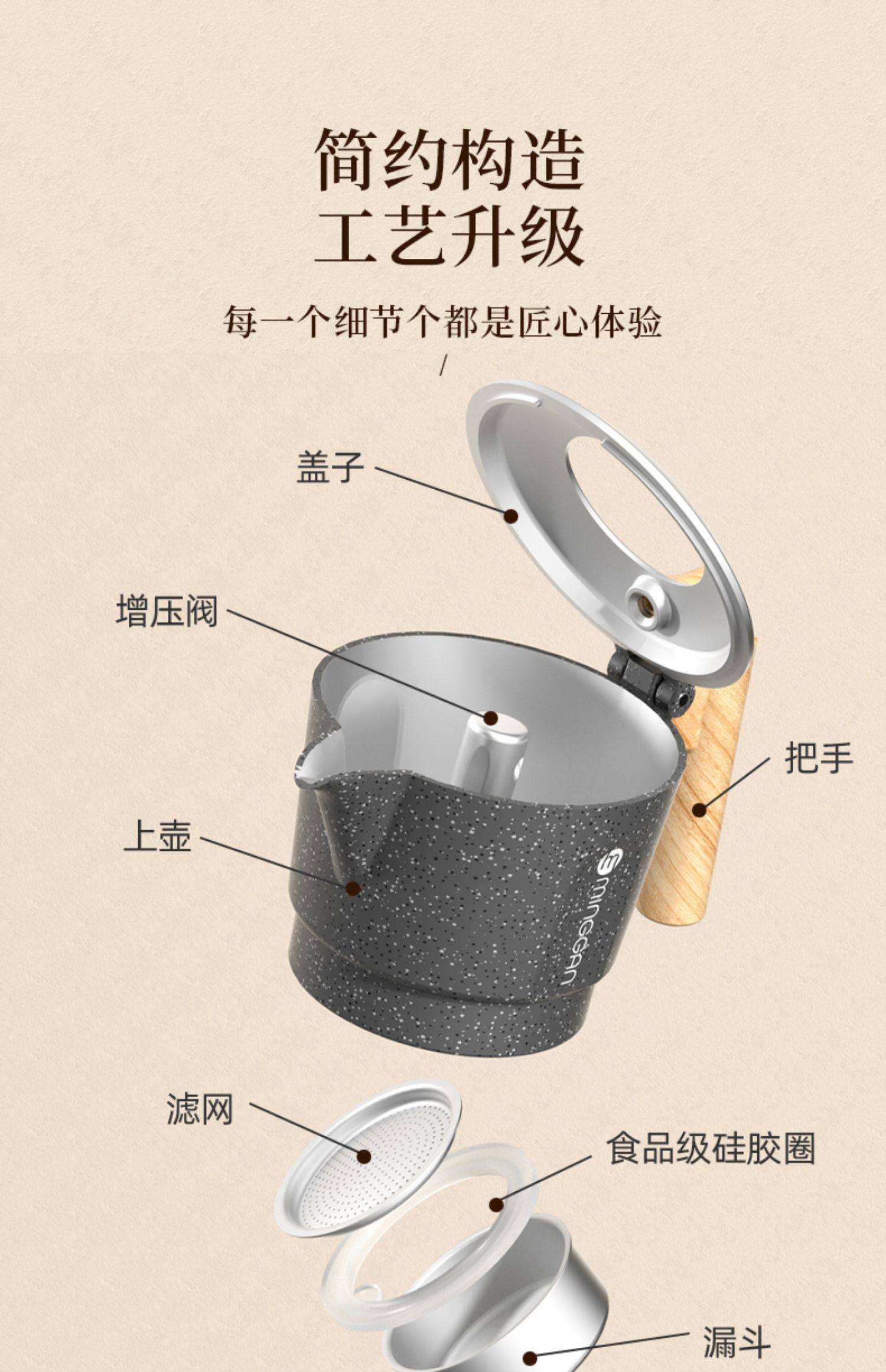 简约构造
工艺升级

每一个细节个都是匠心体验

盖子

增压阀

把手

上壶

MINGGAN

滤网

食品级硅胶圈

漏斗