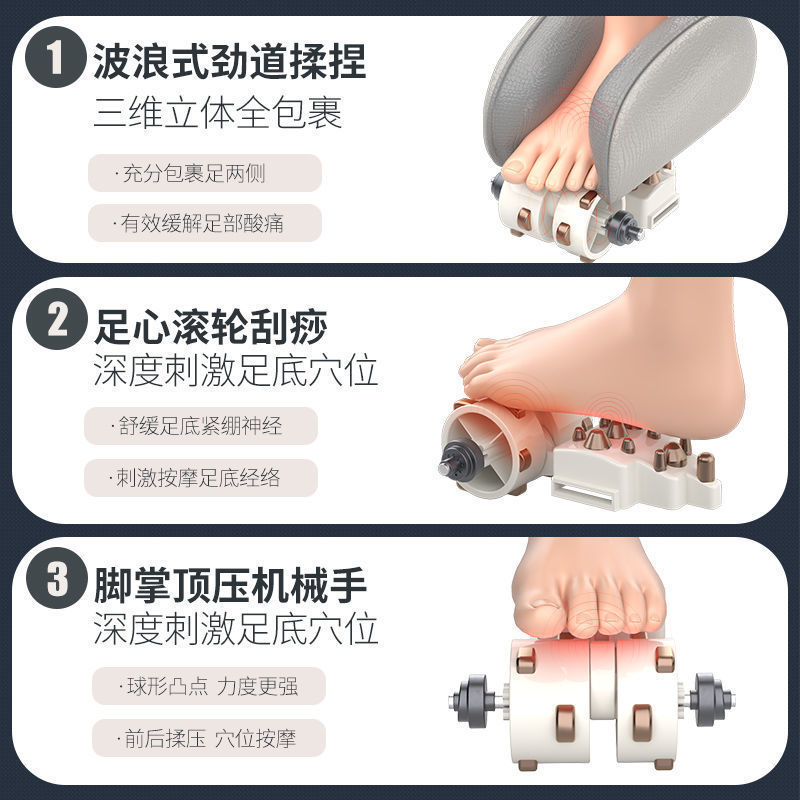 1 波浪式劲道揉捏
三维立体全包裹

·充分包裹足两侧

·有效缓解足部酸痛

2 足心滚轮刮痧
深度刺激足底穴位

·舒缓足底紧绷神经

·刺激按摩足底经络

3 脚掌顶压机械手
深度刺激足底穴位

·球形凸点 力度更强

·前后揉压 穴位按摩