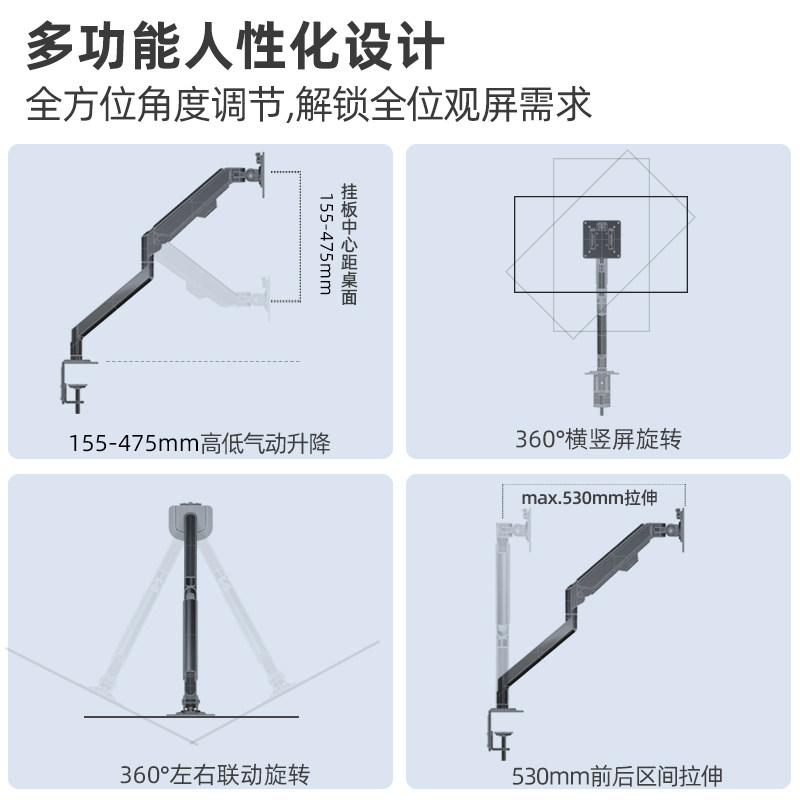 多功能人性化设计
全方位角度调节,解锁全位观屏需求

挂板中心距桌面
155-475mm

155-475mm高低气动升降

360°横竖屏旋转

360°左右联动旋转

max.530mm拉伸

530mm前后区间拉伸