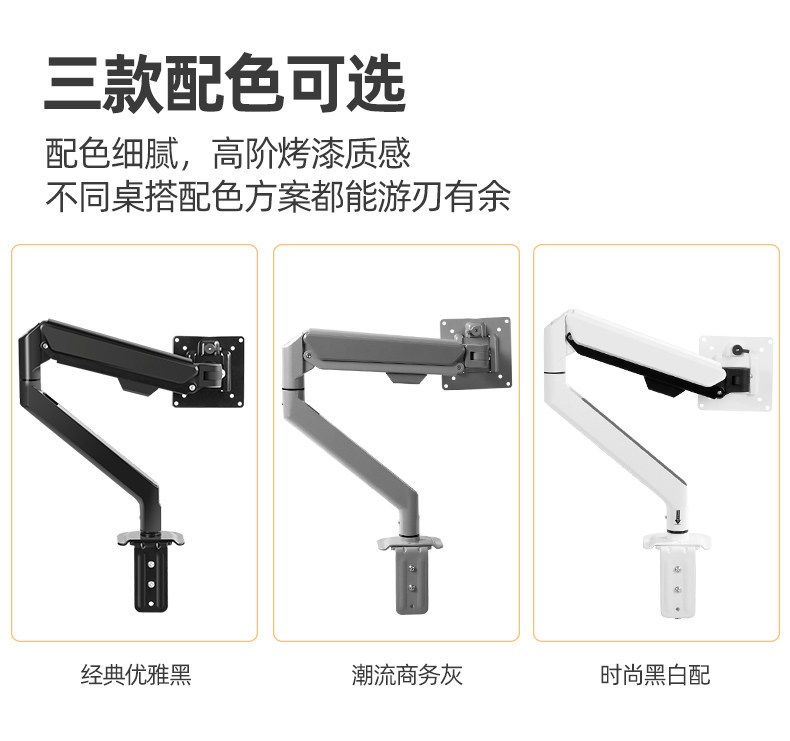 三款配色可选

配色细腻，高阶烤漆质感
不同桌搭配色方案都能游刃有余

经典优雅黑

潮流商务灰

时尚黑白配