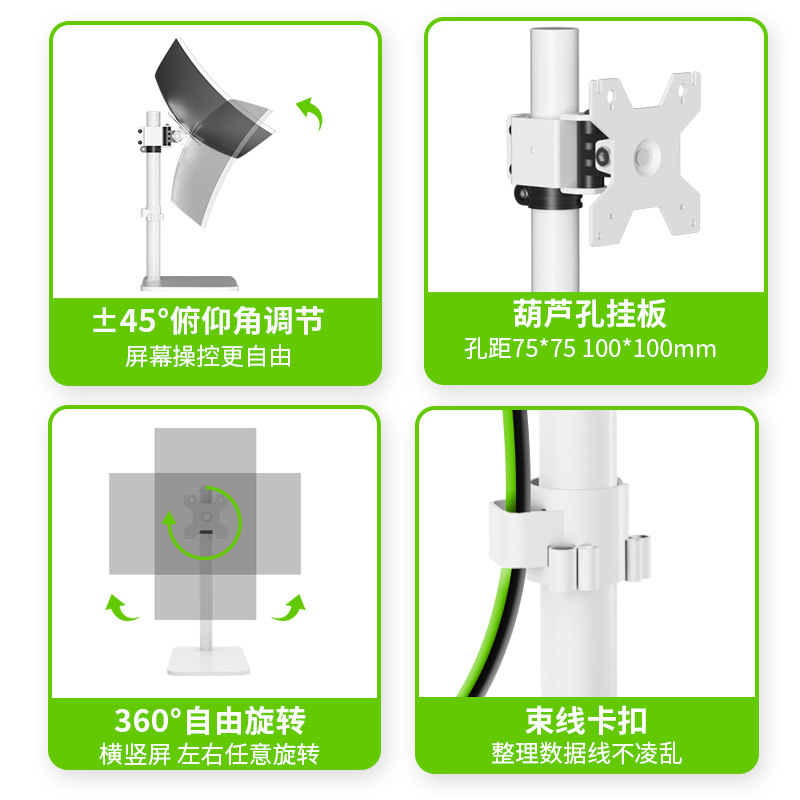 ±45°俯仰角调节
屏幕操控更自由

葫芦孔挂板
孔距75*75 100*100mm

360°自由旋转
横竖屏 左右任意旋转

束线卡扣
整理数据线不凌乱