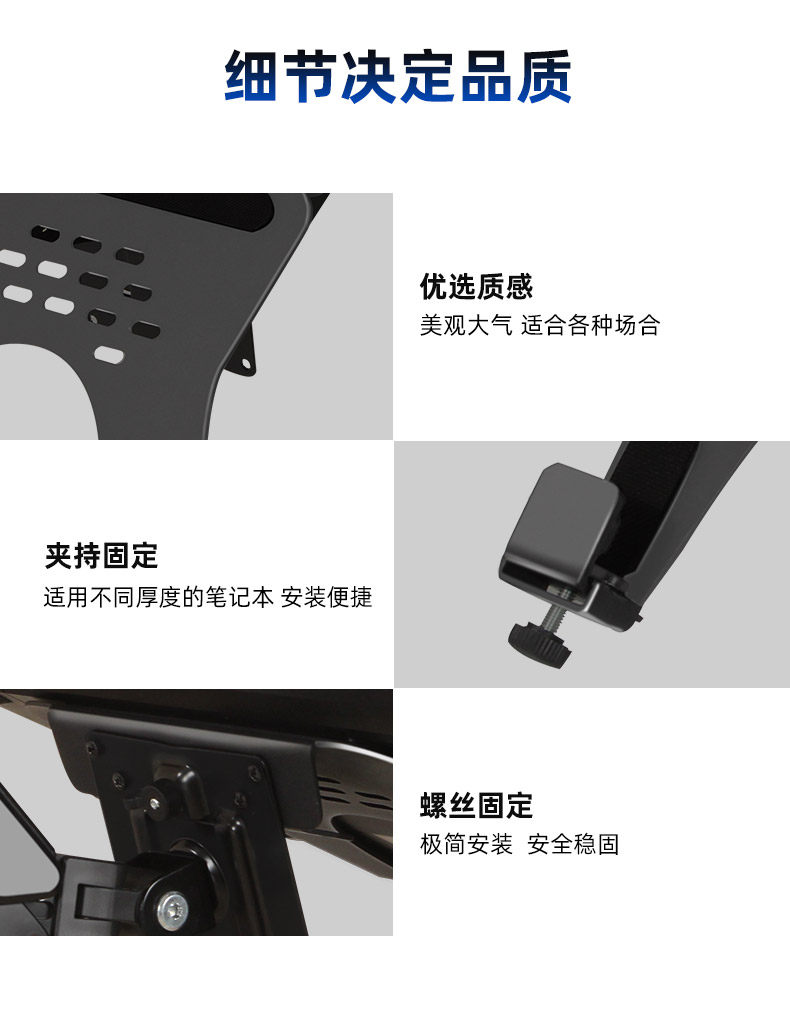 细节决定品质

优选质感
美观大气 适合各种场合

夹持固定
适用不同厚度的笔记本 安装便捷

螺丝固定
极简安装 安全稳固