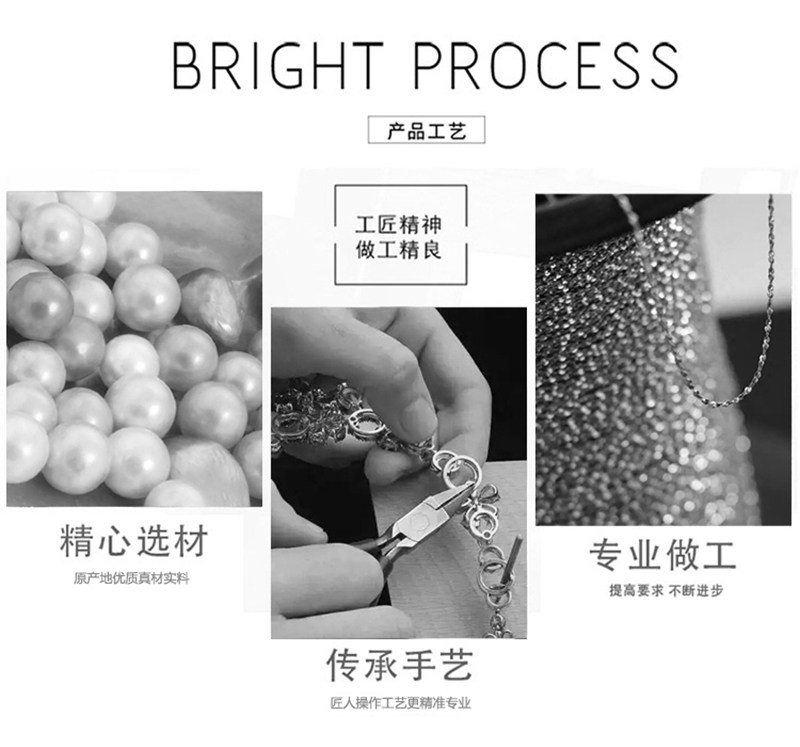 BRIGHT PROCESS

产品工艺

工匠精神
做工精良

精心选材

原产地优质真材实料

传承手艺

匠人操作工艺更精准专业

专业做工

提高要求 不断进步