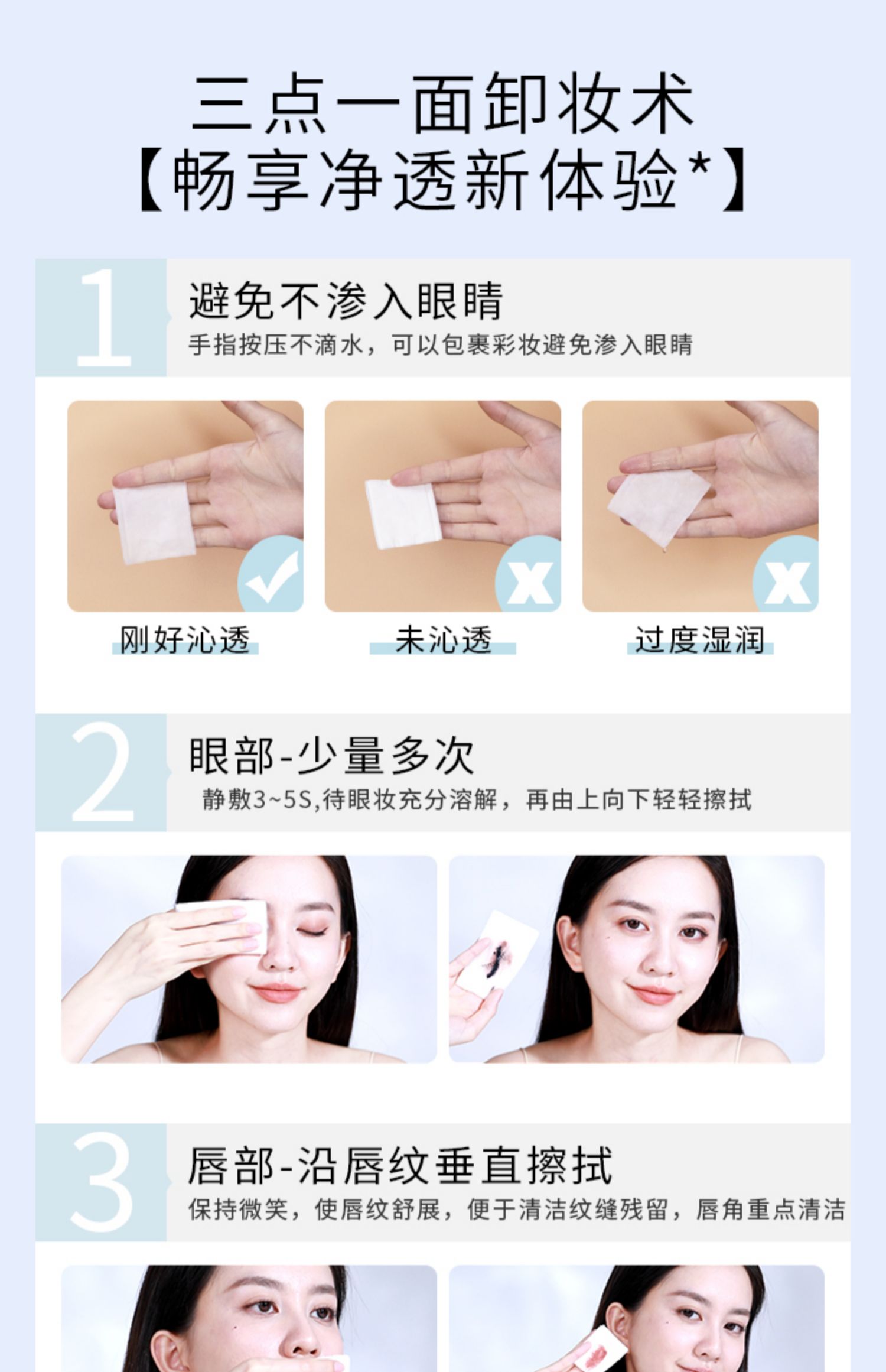 三点一面卸妆术
【畅享净透新体验*】

1
避免不渗入眼睛
手指按压不滴水，可以包裹彩妆避免渗入眼睛

刚好沁透

未沁透

过度湿润

2
眼部-少量多次
静敷3~5S,待眼妆充分溶解，再由上向下轻轻擦拭

3
唇部-沿唇纹垂直擦拭
保持微笑，使唇纹舒展，便于清洁纹缝残留，唇角重点清洁