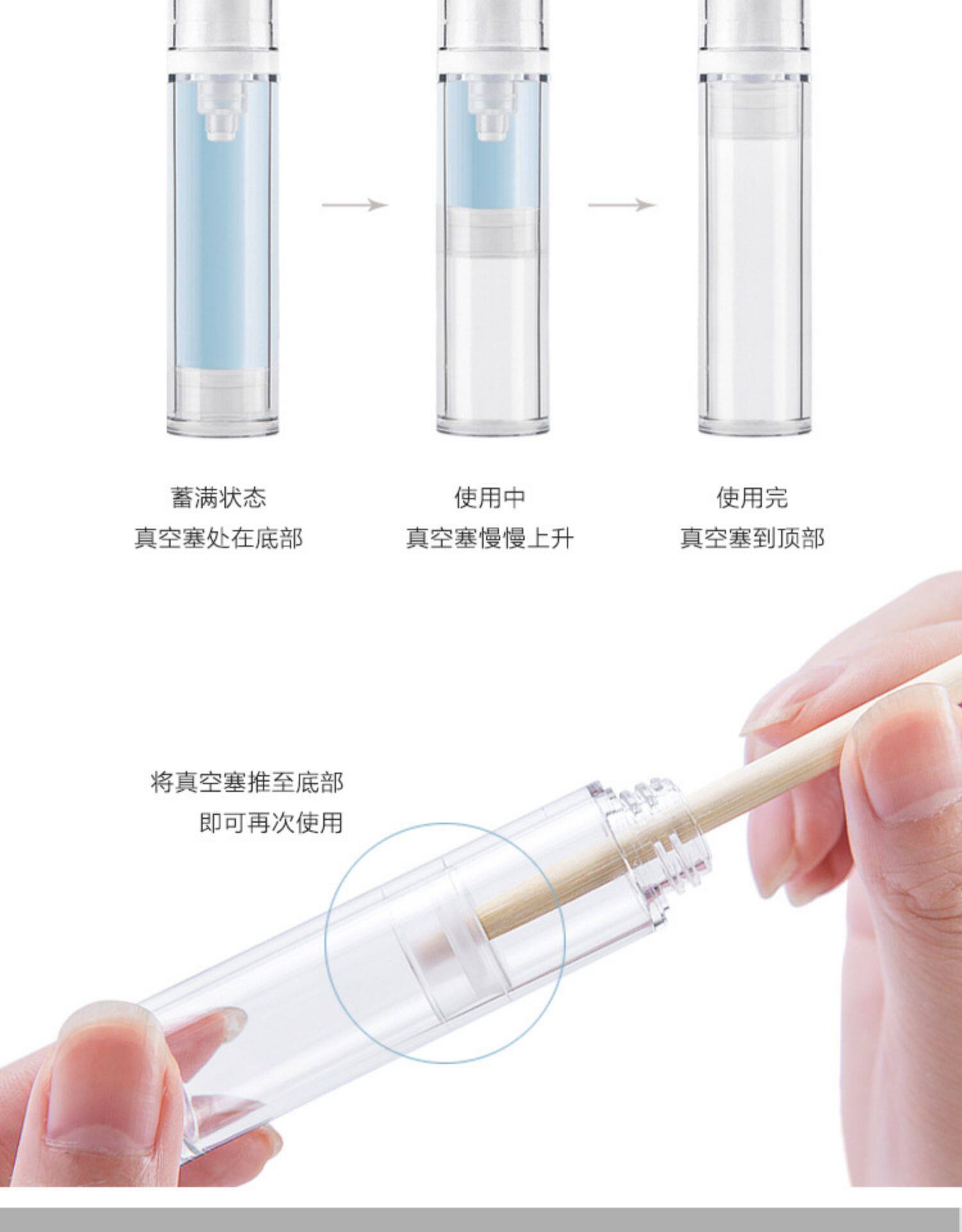 蓄满状态
真空塞处在底部

使用中
真空塞慢慢上升

使用完
真空塞到顶部

将真空塞推至底部
即可再次使用