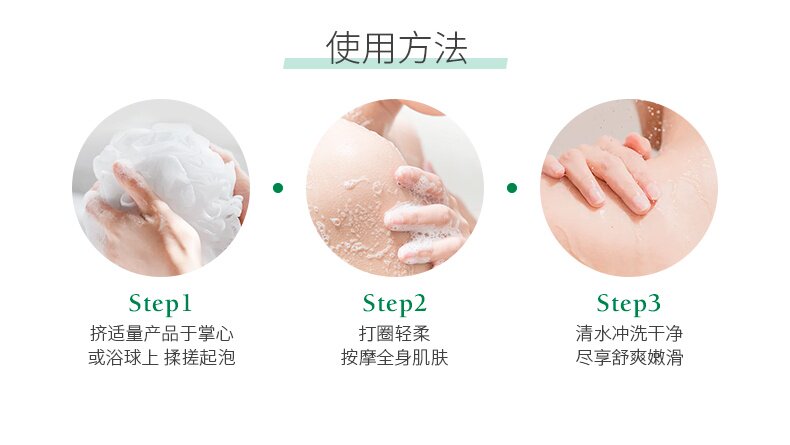 使用方法

Step1
挤适量产品于掌心
或浴球上 揉搓起泡

Step2
打圈轻柔
按摩全身肌肤

Step3
清水冲洗干净
尽享舒爽嫩滑