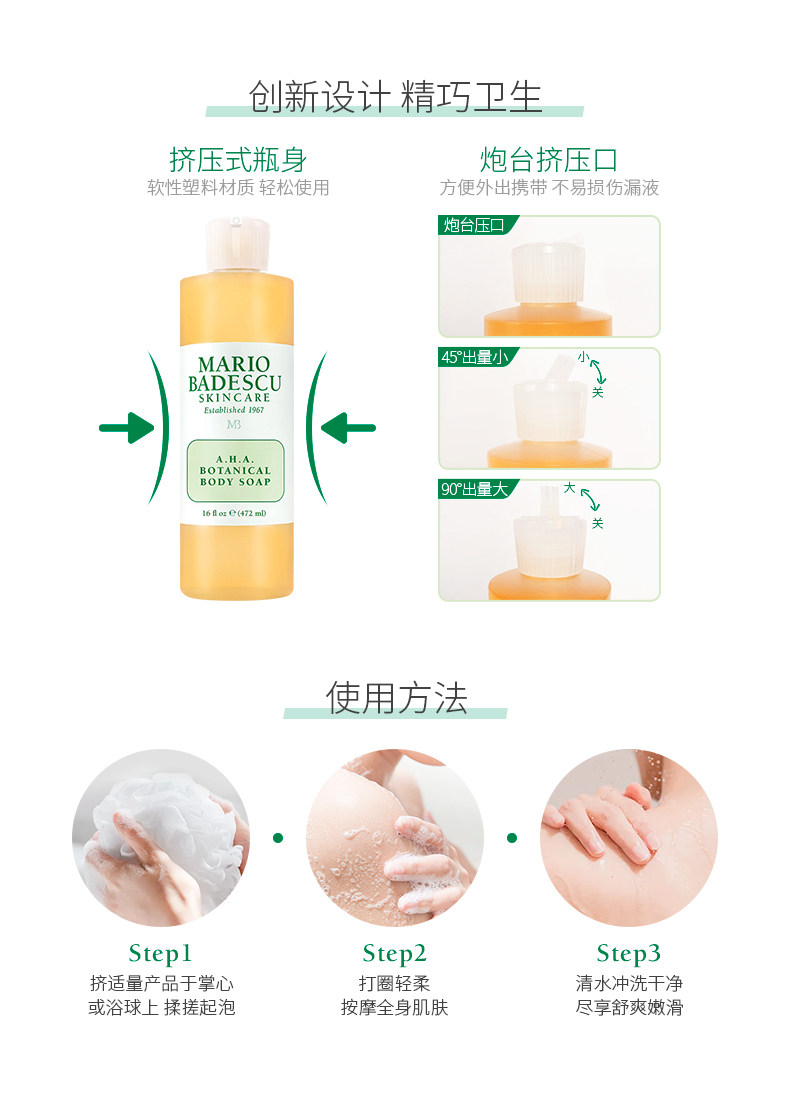 创新设计 精巧卫生

挤压式瓶身
软性塑料材质 轻松使用

MARIO BADESCU
SKINCARE
Established 1967
MB

A.H.A. BOTANICAL BODY SOAP

16 fl oz ℮ (472 ml)

炮台挤压口
方便外出携带 不易损伤漏液

炮台压口

45°出量小
小
关

90°出量大
大
关

使用方法

Step1
挤适量产品于掌心
或浴球上 揉搓起泡

Step2
打圈轻柔
按摩全身肌肤

Step3
清水冲洗干净
尽享舒爽嫩滑