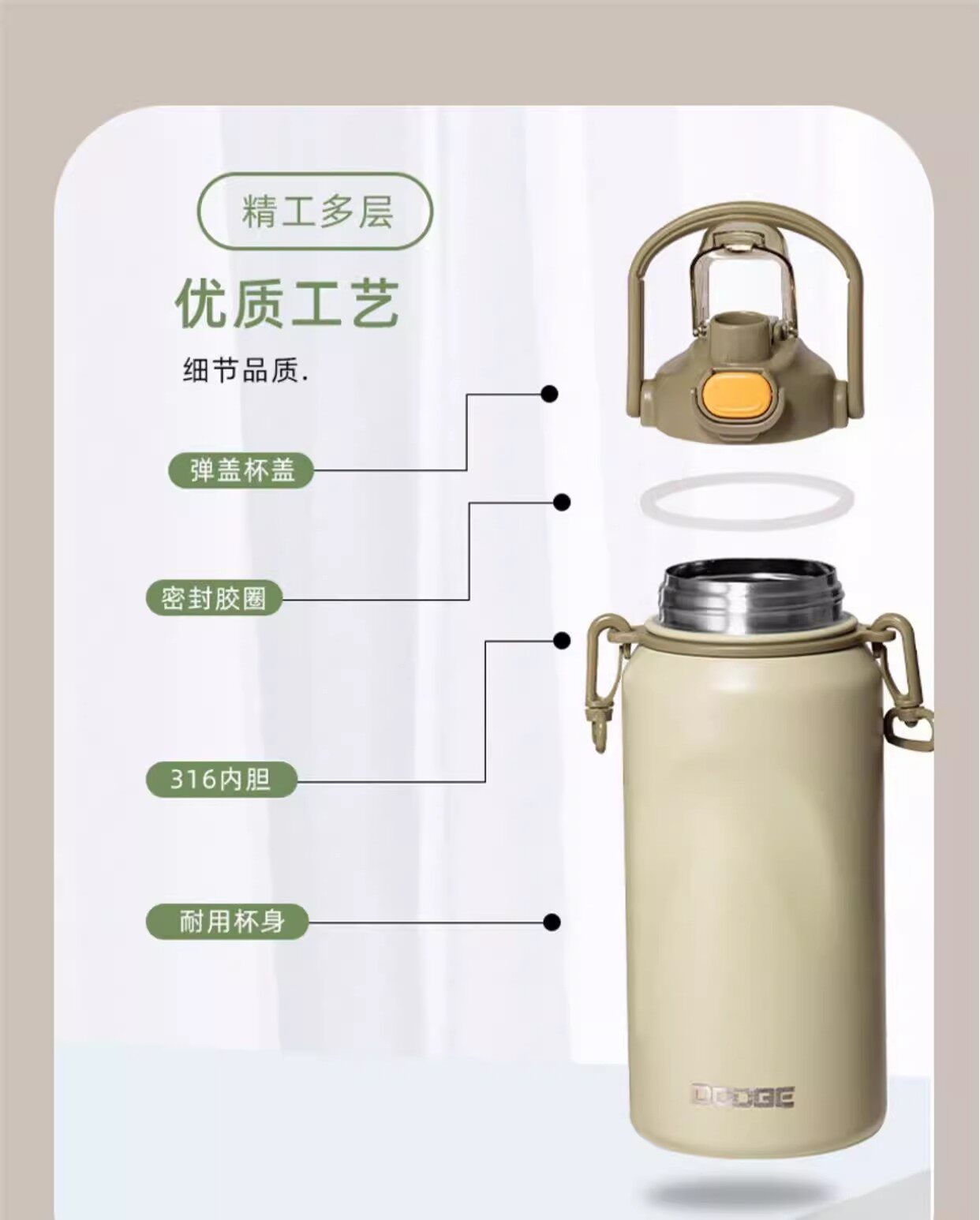 精工多层

优质工艺

细节品质.

弹盖杯盖

密封胶圈

316内胆

耐用杯身

DODGE