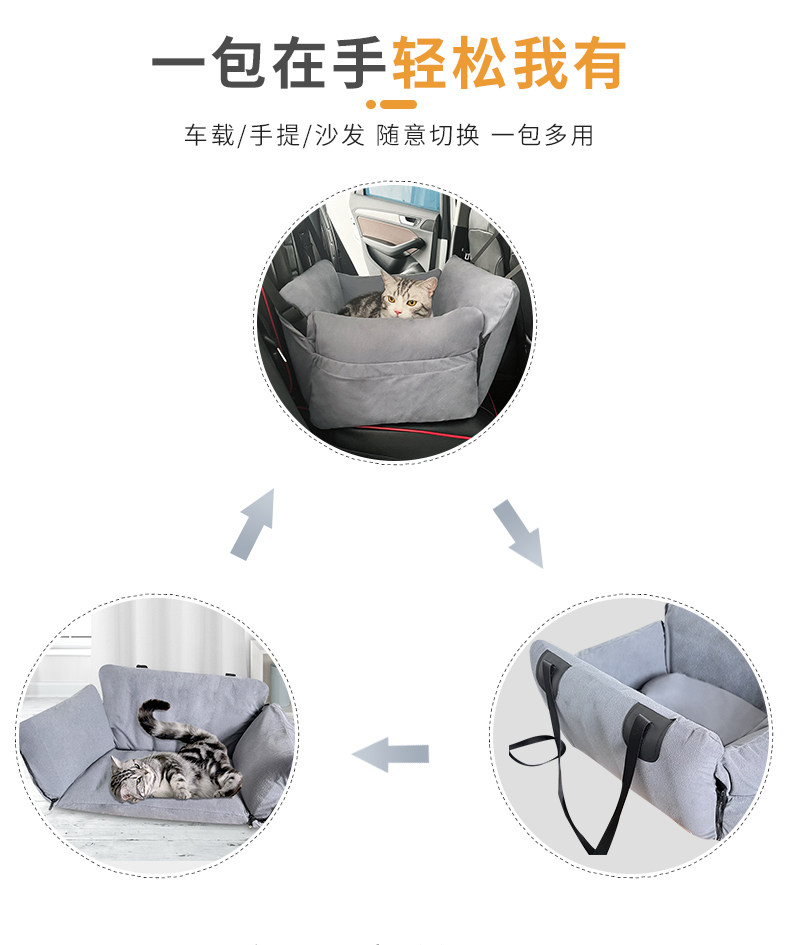 一包在手轻松我有

车载/手提/沙发 随意切换 一包多用