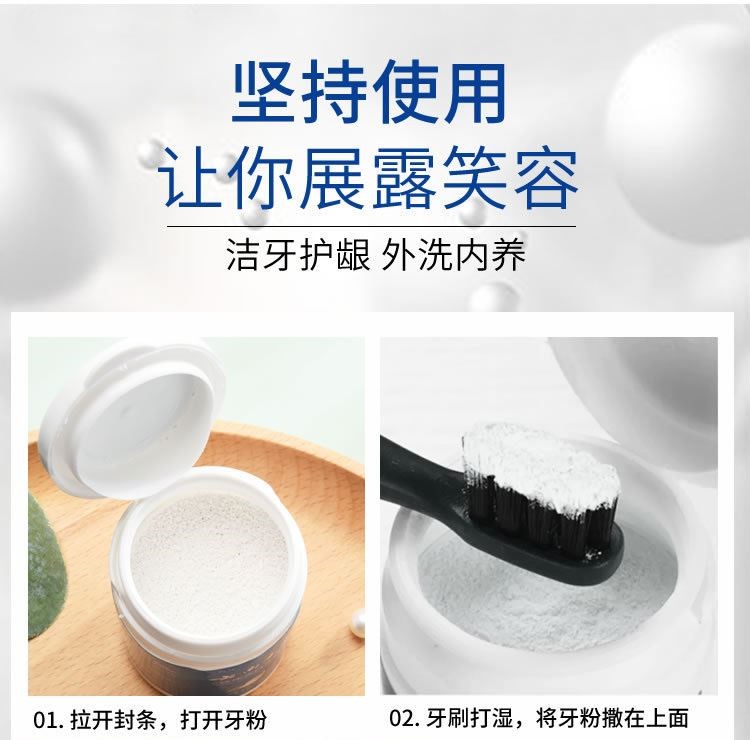 坚持使用
让你展露笑容

洁牙护龈 外洗内养

01. 拉开封条，打开牙粉

02. 牙刷打湿，将牙粉撒在上面