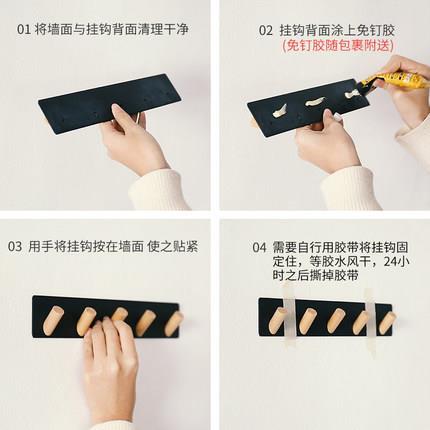 01 将墙面与挂钩背面清理干净

02 挂钩背面涂上免钉胶
(免钉胶随包裹附送)

03 用手将挂钩按在墙面 使之贴紧

04 需要自行用胶带将挂钩固定住，等胶水风干，24小时之后撕掉胶带