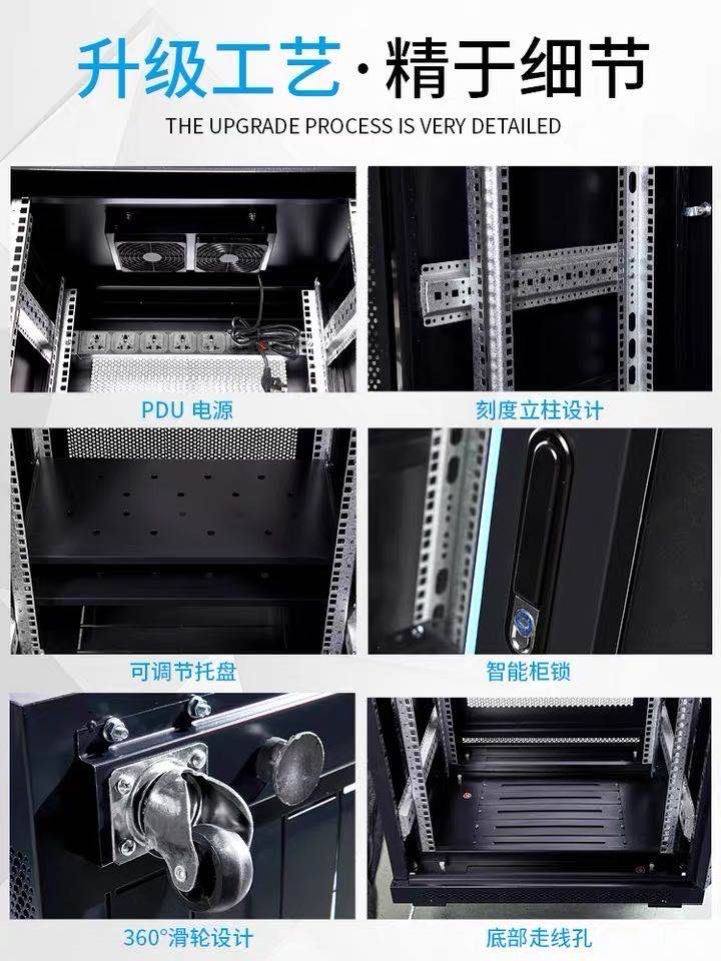 升级工艺·精于细节
THE UPGRADE PROCESS IS VERY DETAILED

PDU 电源

刻度立柱设计

可调节托盘

智能柜锁

360°滑轮设计

底部走线孔