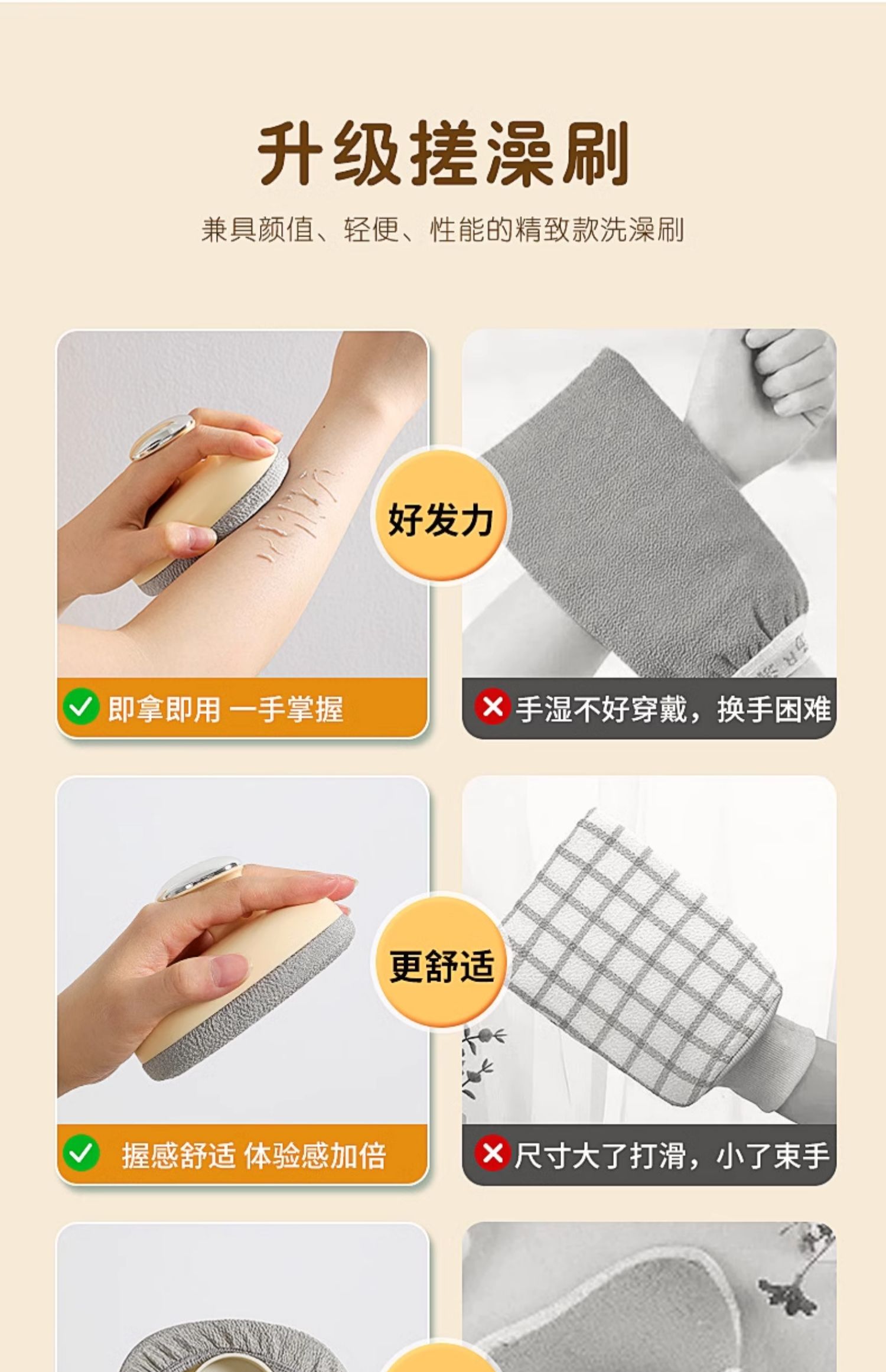 升级搓澡刷

兼具颜值、轻便、性能的精致款洗澡刷

好发力

即拿即用 一手掌握

手湿不好穿戴，换手困难

更舒适

握感舒适 体验感加倍

尺寸大了打滑，小了束手