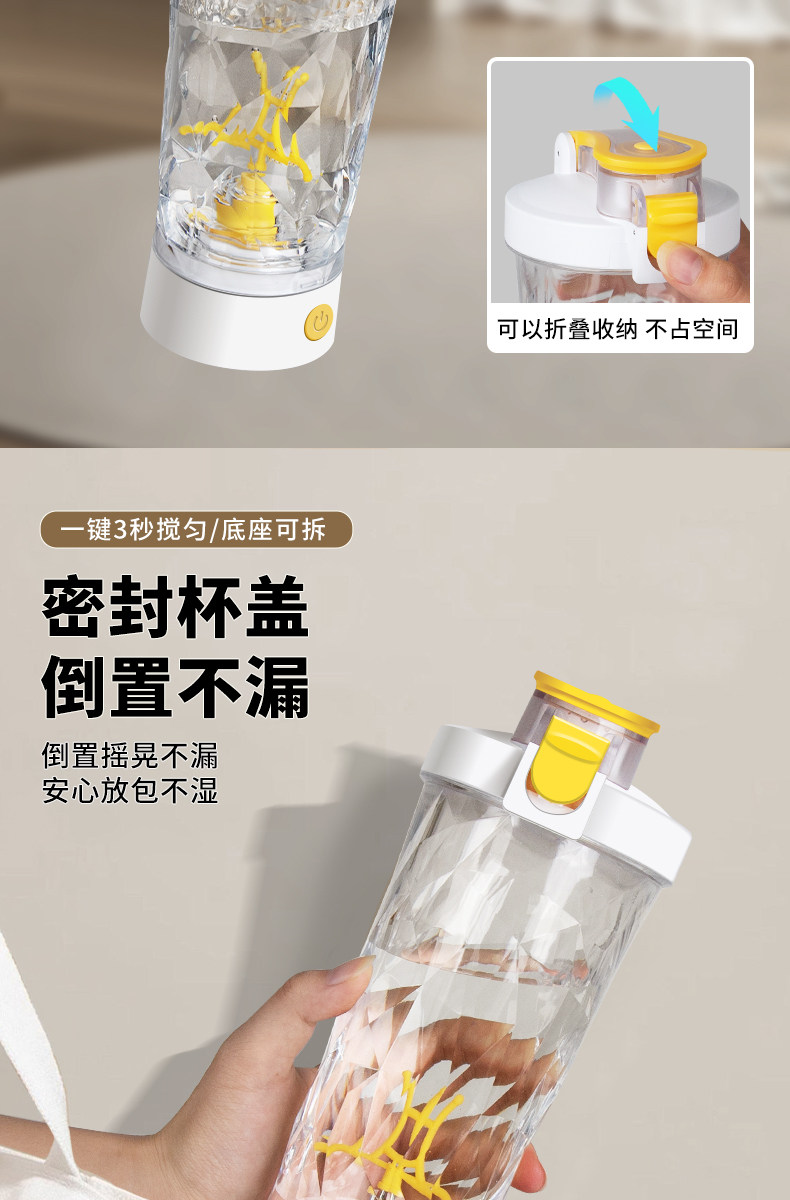 可以折叠收纳 不占空间

一键3秒搅匀/底座可拆

密封杯盖
倒置不漏

倒置摇晃不漏
安心放包不湿