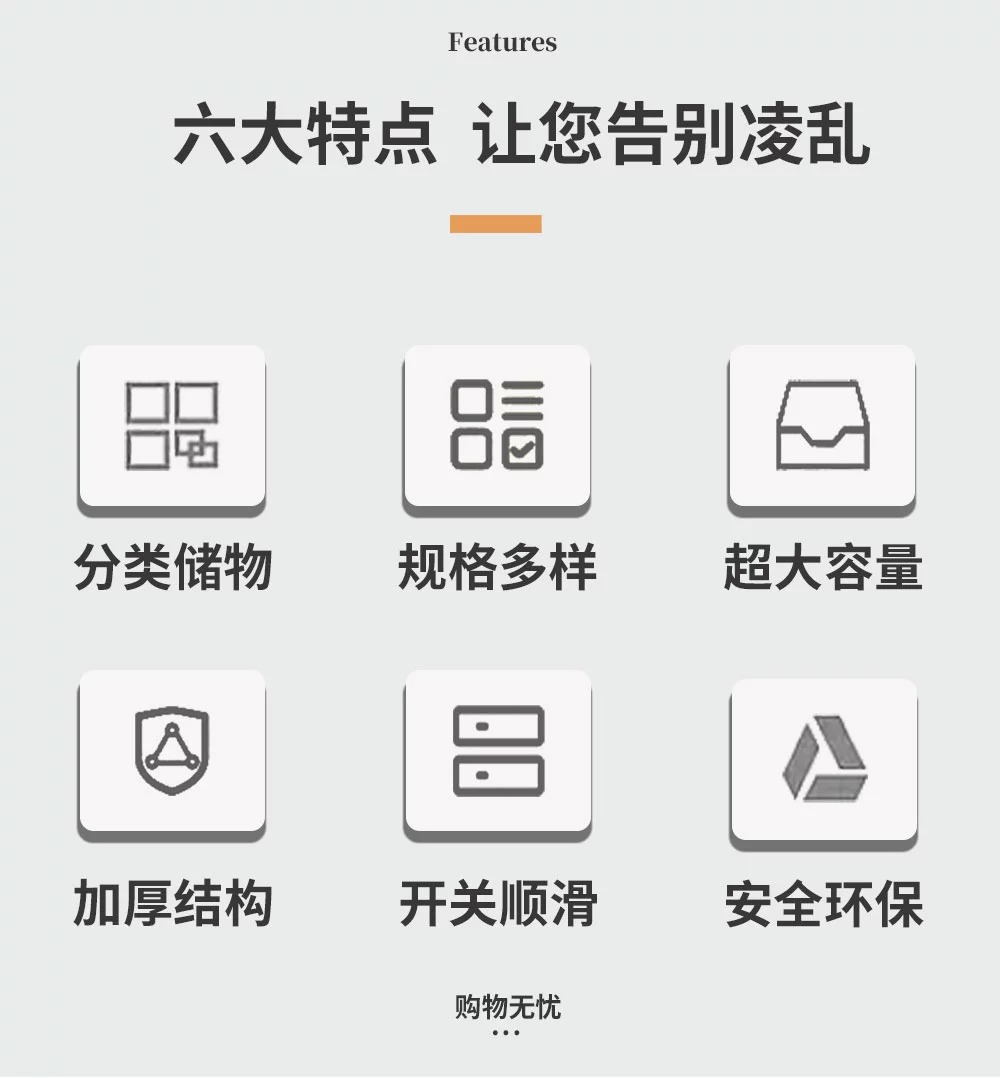 Features

六大特点 让您告别凌乱

分类储物

规格多样

超大容量

加厚结构

开关顺滑

安全环保

购物无忧
...