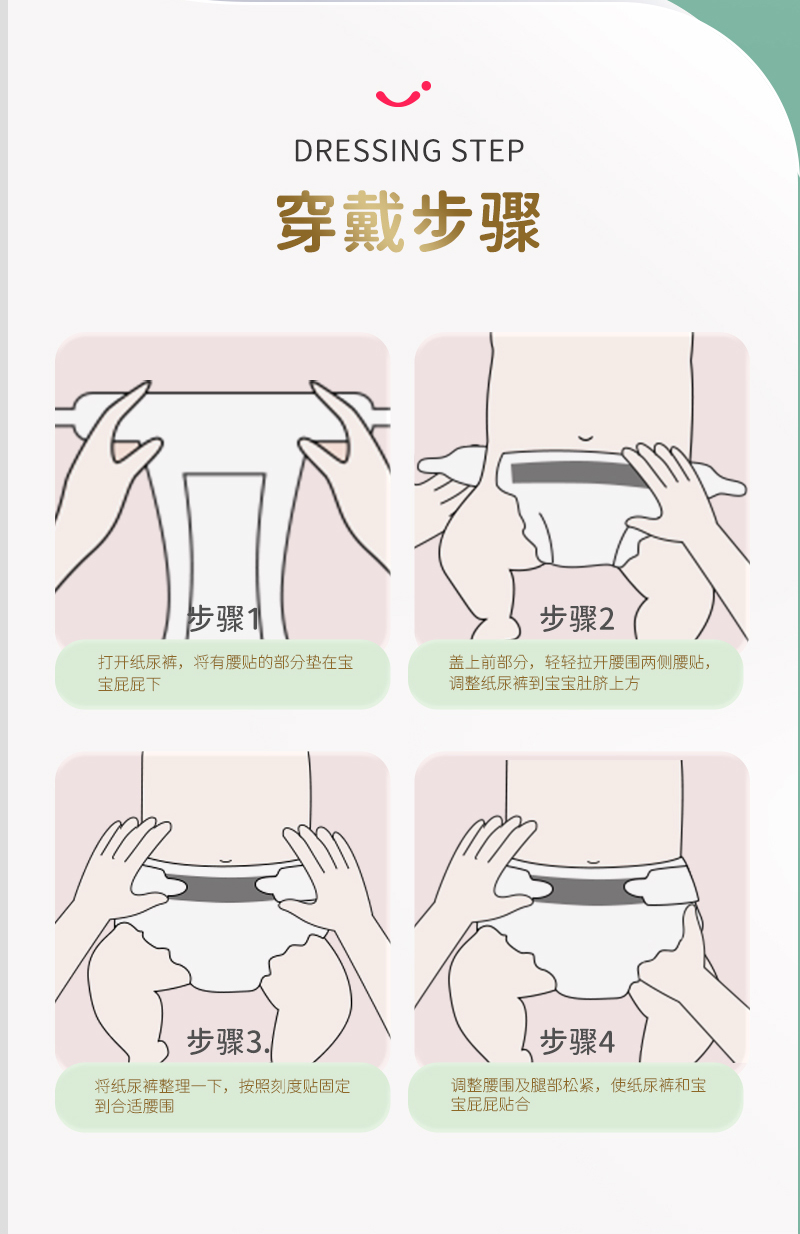 DRESSING STEP

穿戴步骤

步骤1

打开纸尿裤，将有腰贴的部分垫在宝宝屁屁下

步骤2

盖上前部分，轻轻拉开腰围两侧腰贴，调整纸尿裤到宝宝肚脐上方

步骤3.

将纸尿裤整理一下，按照刻度贴固定到合适腰围

步骤4

调整腰围及腿部松紧，使纸尿裤和宝宝屁屁贴合