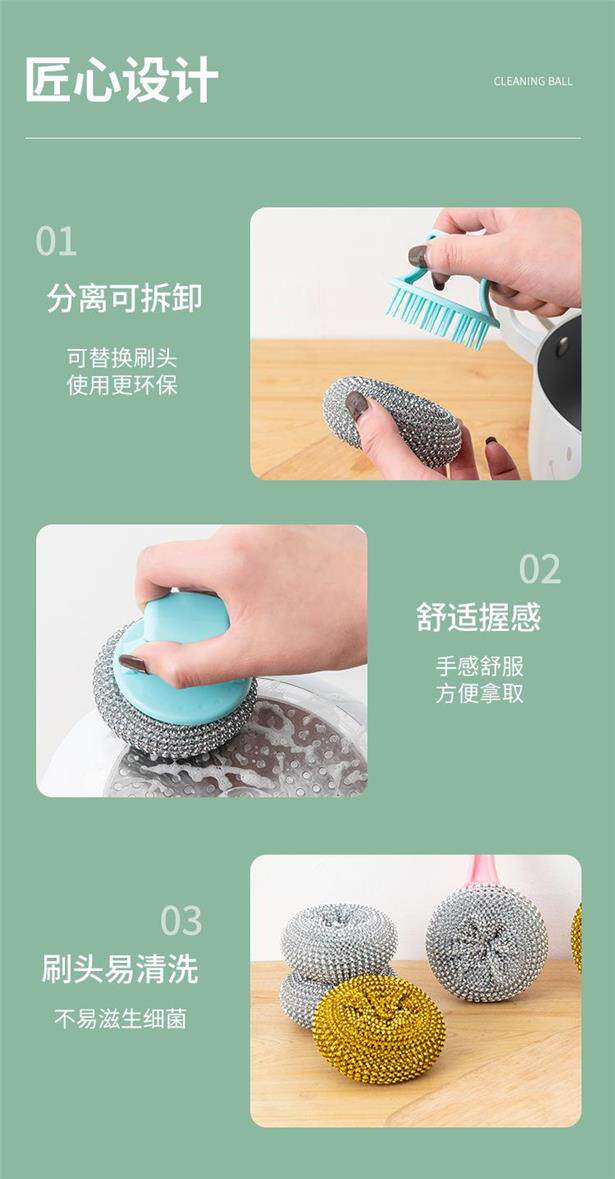 匠心设计

CLEANING BALL

01

分离可拆卸

可替换刷头
使用更环保

02

舒适握感

手感舒服
方便拿取

03

刷头易清洗

不易滋生细菌