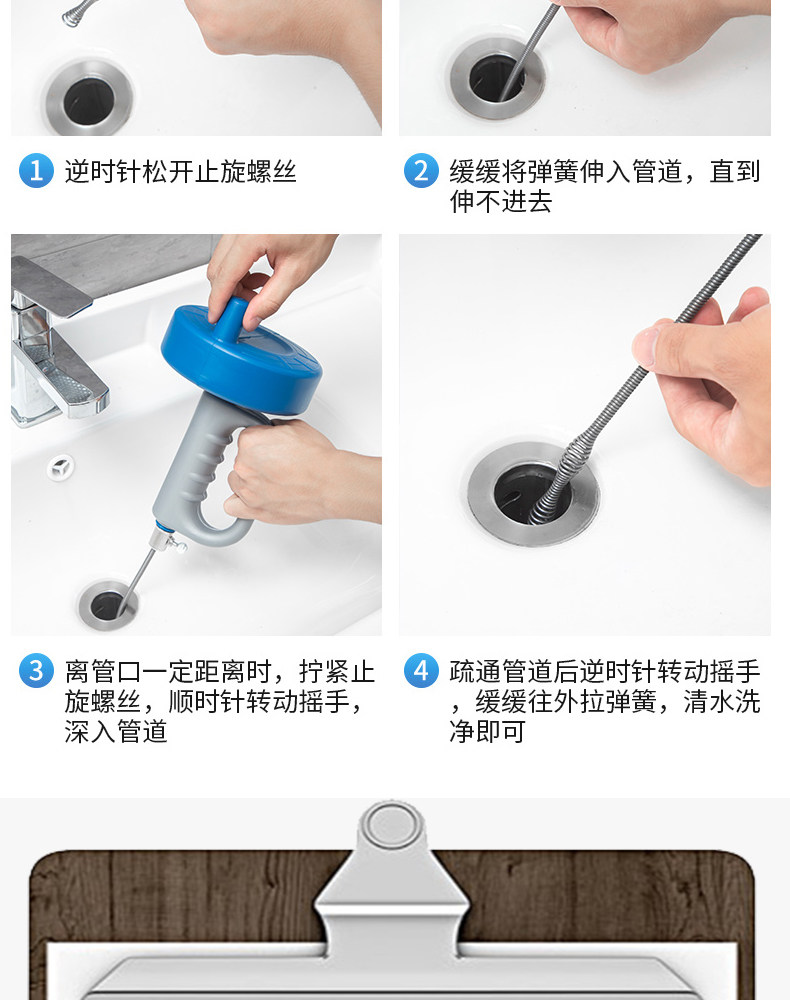 1 逆时针松开止旋螺丝

2 缓缓将弹簧伸入管道，直到伸不进去

3 离管口一定距离时，拧紧止旋螺丝，顺时针转动摇手，深入管道

4 疏通管道后逆时针转动摇手，缓缓往外拉弹簧，清水洗净即可