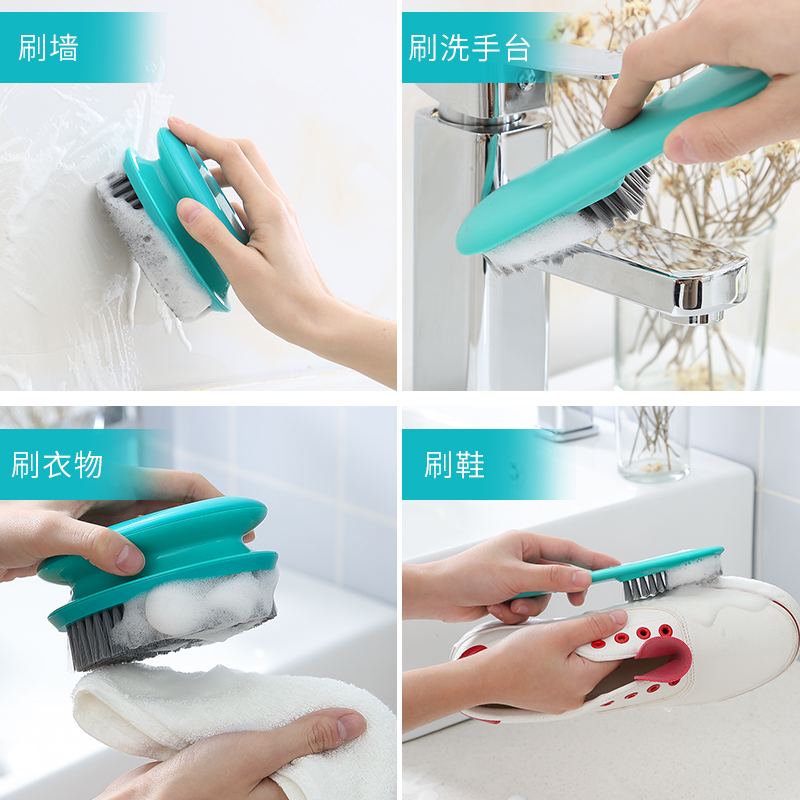 刷墙

刷洗手台

刷衣物

刷鞋