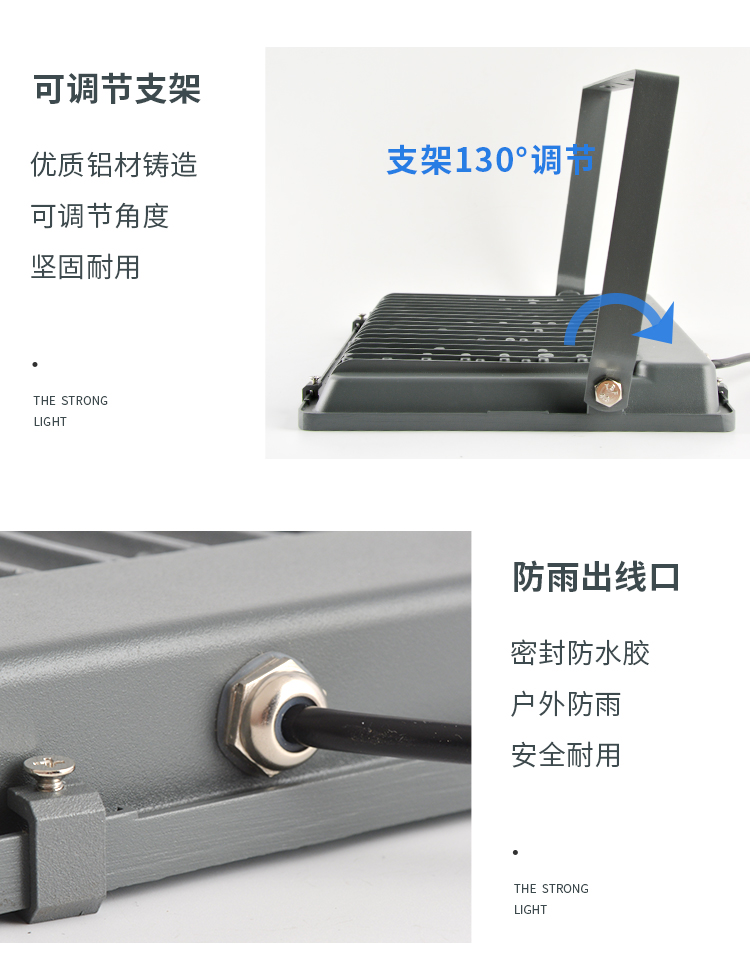 可调节支架

优质铝材铸造

可调节角度

坚固耐用

•

THE STRONG LIGHT

支架130°调节

防雨出线口

密封防水胶

户外防雨

安全耐用

•

THE STRONG LIGHT