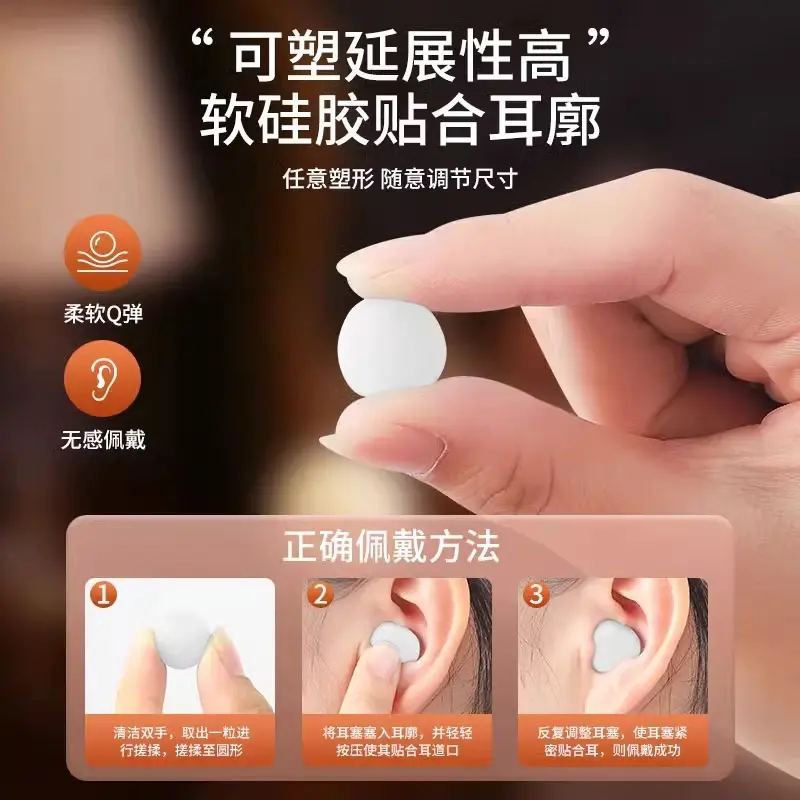 “可塑延展性高”
软硅胶贴合耳廓

任意塑形 随意调节尺寸

柔软Q弹

无感佩戴

正确佩戴方法

1
清洁双手，取出一粒进行搓揉，搓揉至圆形

2
将耳塞塞入耳廓，并轻轻按压使其贴合耳道口

3
反复调整耳塞，使耳塞紧密贴合耳，则佩戴成功