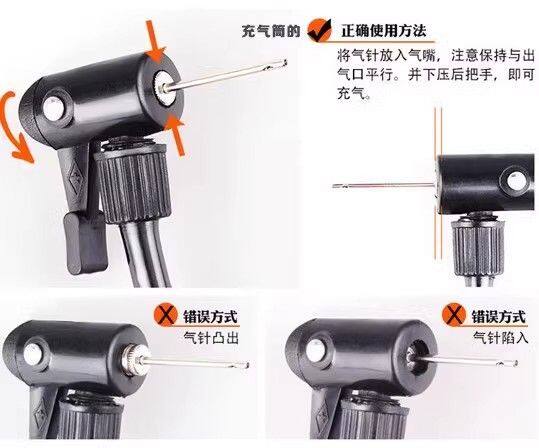 充气筒的 正确使用方法

将气针放入气嘴，注意保持与出气口平行。并下压后把手，即可充气。

错误方式
气针凸出

错误方式
气针陷入