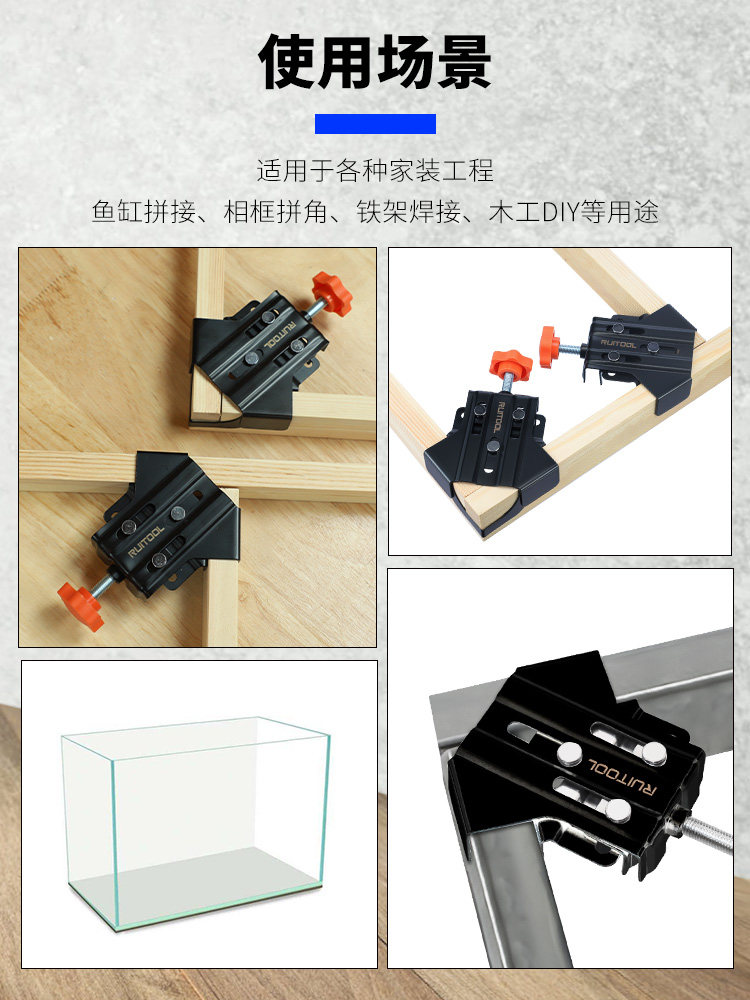 使用场景

适用于各种家装工程
鱼缸拼接、相框拼角、铁架焊接、木工DIY等用途

RUITOOL

RUITOOL

RUITOOL

RUITOOL

RUITOOL