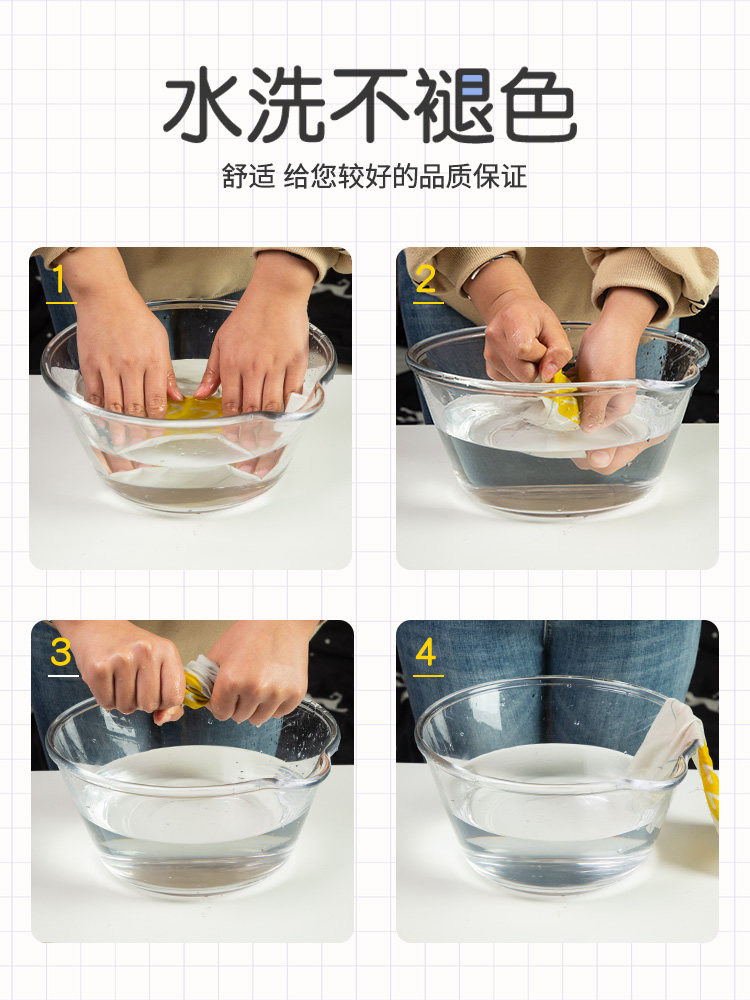 水洗不褪色

舒适 给您较好的品质保证

1

2

3

4