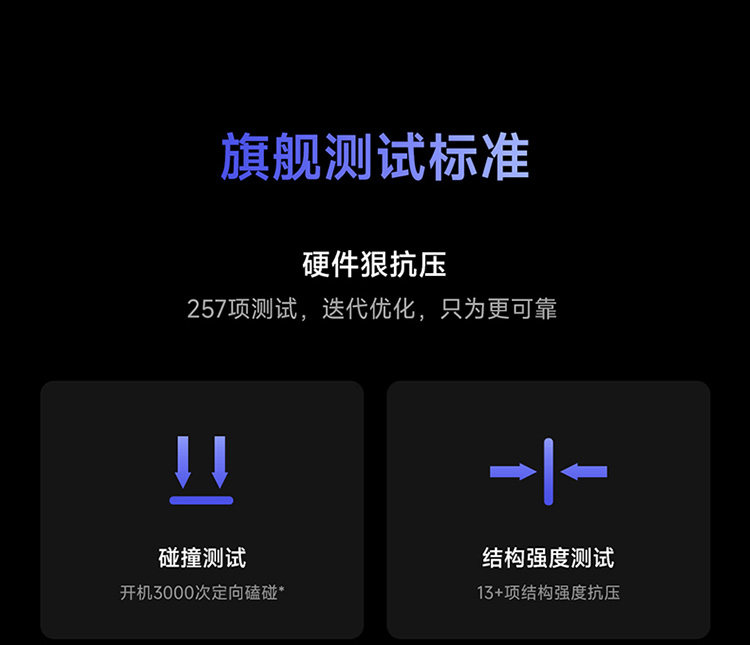 旗舰测试标准

硬件狠抗压

257项测试，迭代优化，只为更可靠

碰撞测试

开机3000次定向磕碰*

结构强度测试

13+项结构强度抗压