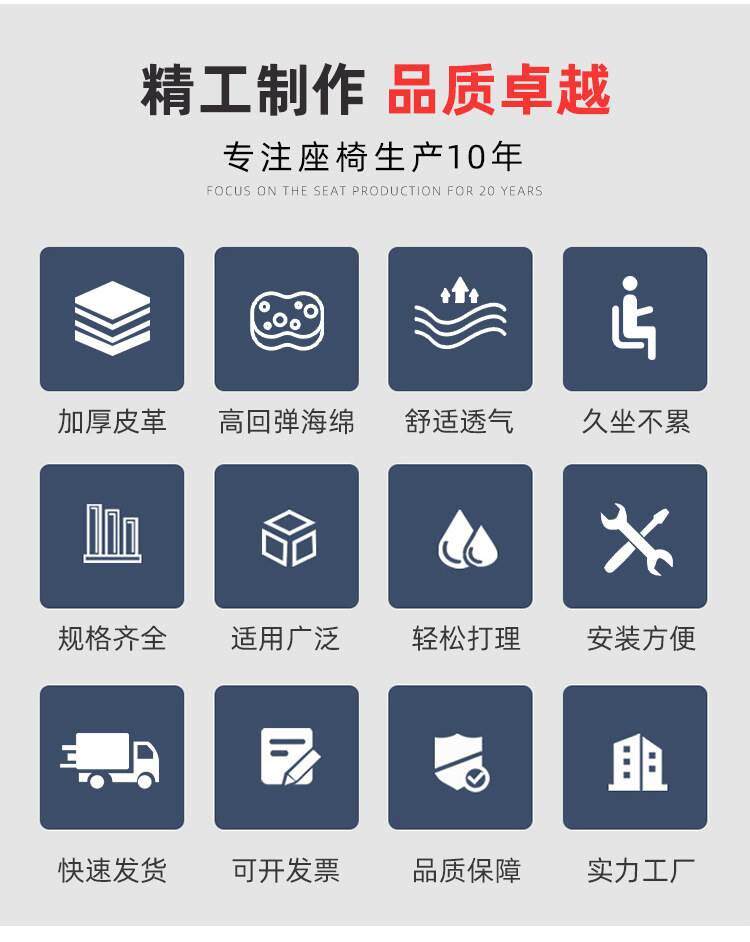 精工制作 品质卓越

专注座椅生产10年

FOCUS ON THE SEAT PRODUCTION FOR 20 YEARS

加厚皮革

高回弹海绵

舒适透气

久坐不累

规格齐全

适用广泛

轻松打理

安装方便

快速发货

可开发票

品质保障

实力工厂