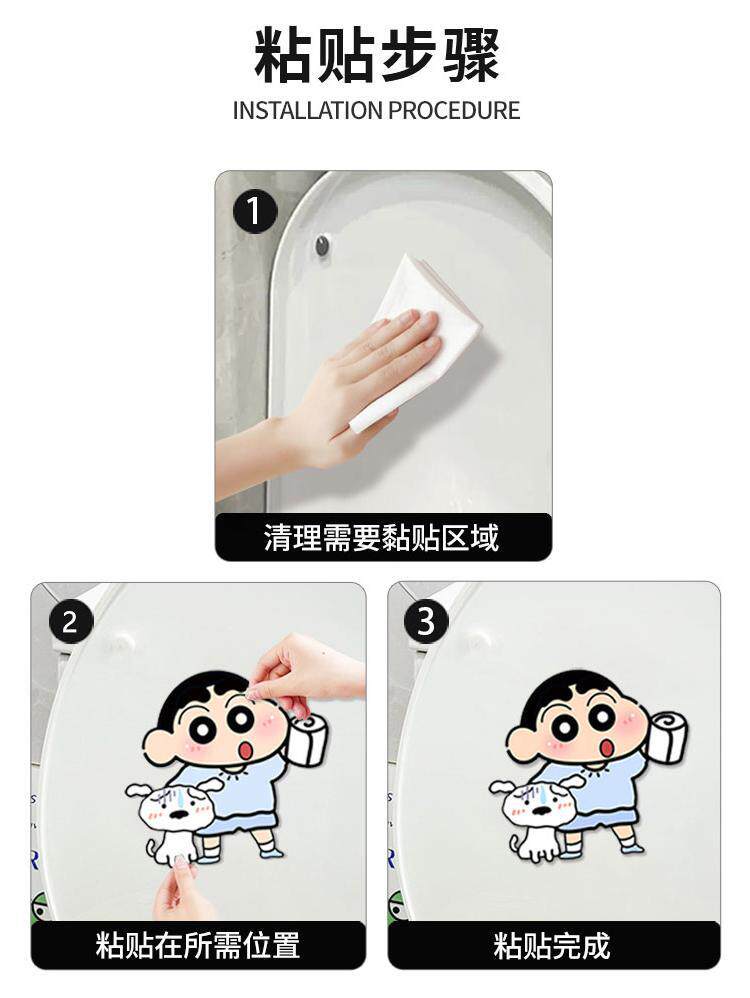 粘贴步骤

INSTALLATION PROCEDURE

1

清理需要黏贴区域

2

粘贴在所需位置

3

粘贴完成