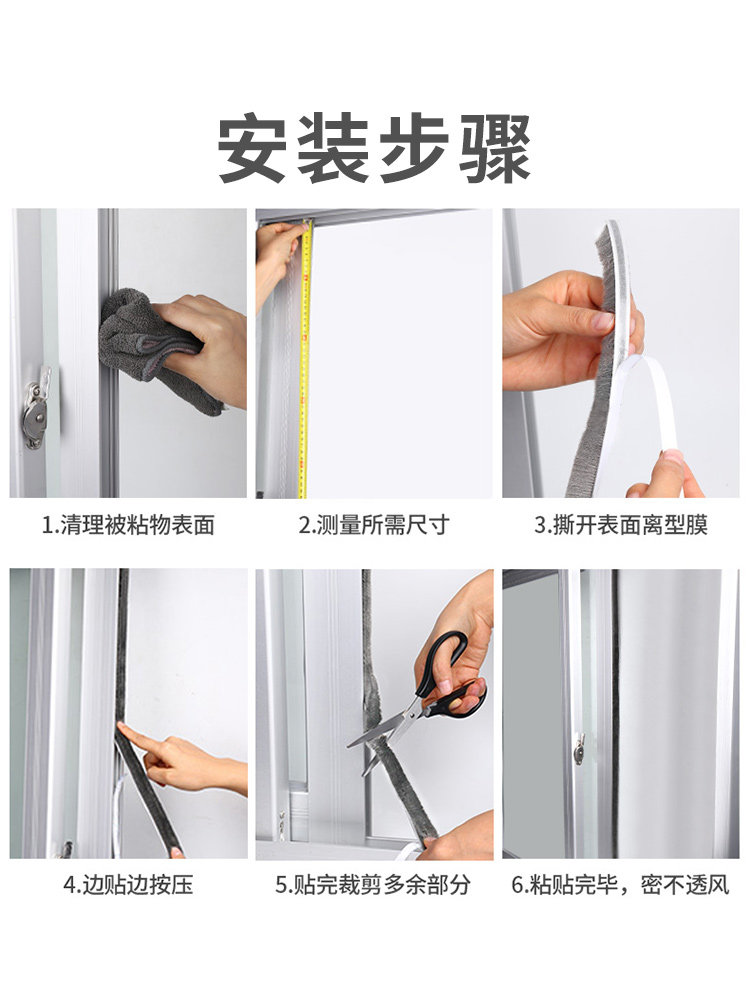 安装步骤

1.清理被粘物表面

2.测量所需尺寸

3.撕开表面离型膜

4.边贴边按压

5.贴完裁剪多余部分

6.粘贴完毕，密不透风