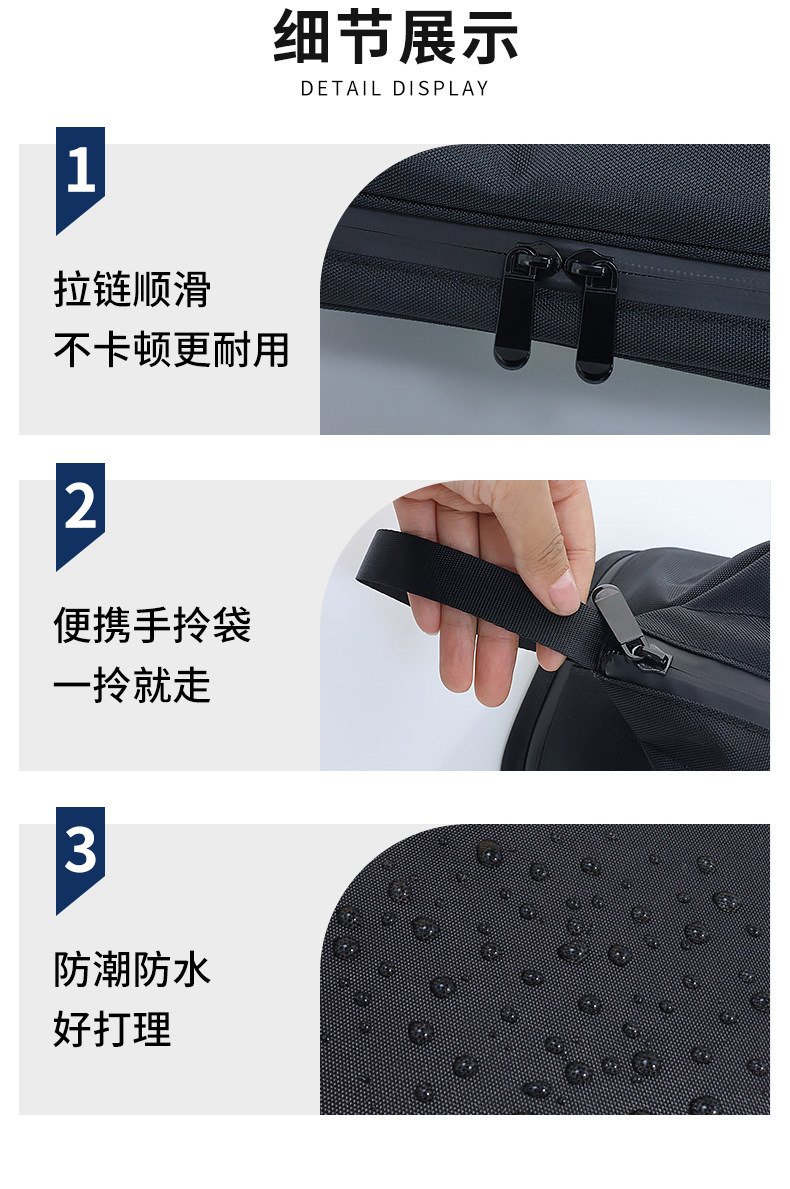 细节展示
DETAIL DISPLAY

1

拉链顺滑
不卡顿更耐用

2

便携手拎袋
一拎就走

3

防潮防水
好打理