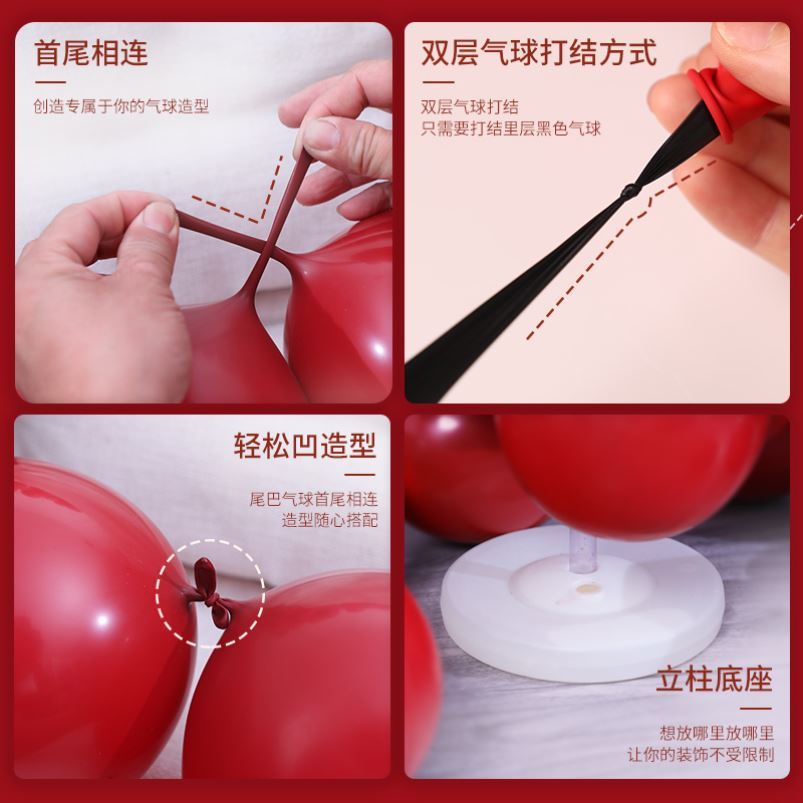 首尾相连

创造专属于你的气球造型

双层气球打结方式

双层气球打结
只需要打结里层黑色气球

轻松凹造型

尾巴气球首尾相连
造型随心搭配

立柱底座

想放哪里放哪里
让你的装饰不受限制