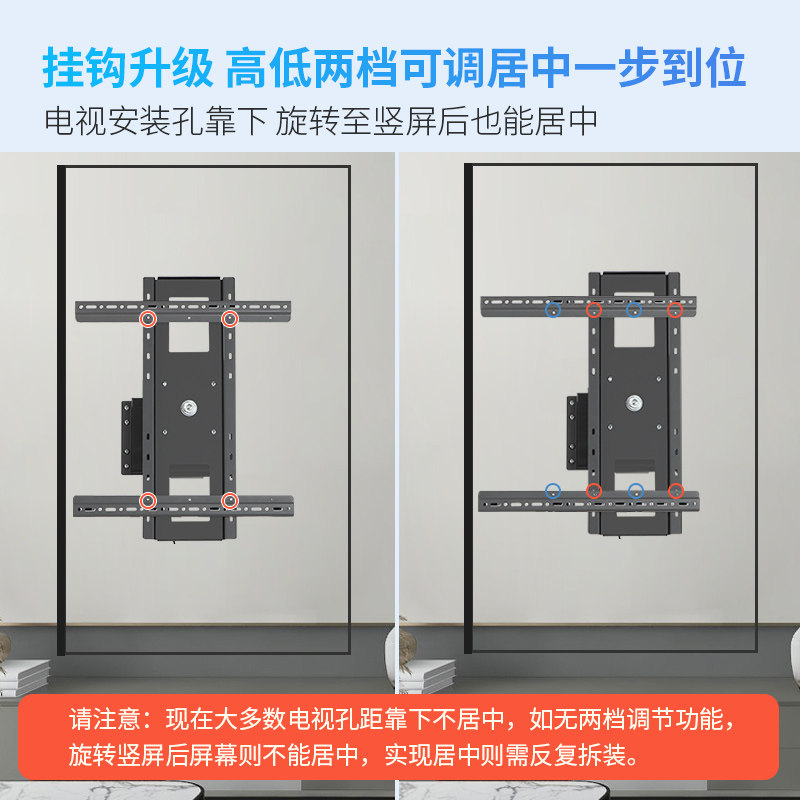 挂钩升级 高低两档可调居中一步到位
电视安装孔靠下 旋转至竖屏后也能居中

请注意：现在大多数电视孔距靠下不居中，如无两档调节功能，旋转竖屏后屏幕则不能居中，实现居中则需反复拆装。