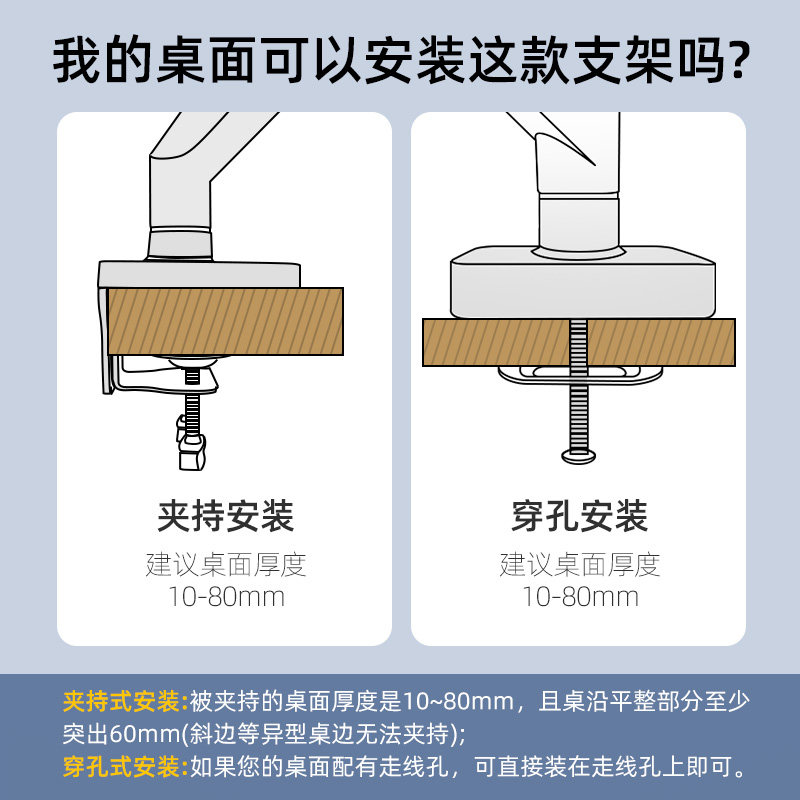 我的桌面可以安装这款支架吗?

夹持安装
建议桌面厚度
10-80mm

穿孔安装
建议桌面厚度
10-80mm

夹持式安装:被夹持的桌面厚度是10~80mm，且桌沿平整部分至少突出60mm(斜边等异型桌边无法夹持);
穿孔式安装:如果您的桌面配有走线孔，可直接装在走线孔上即可。