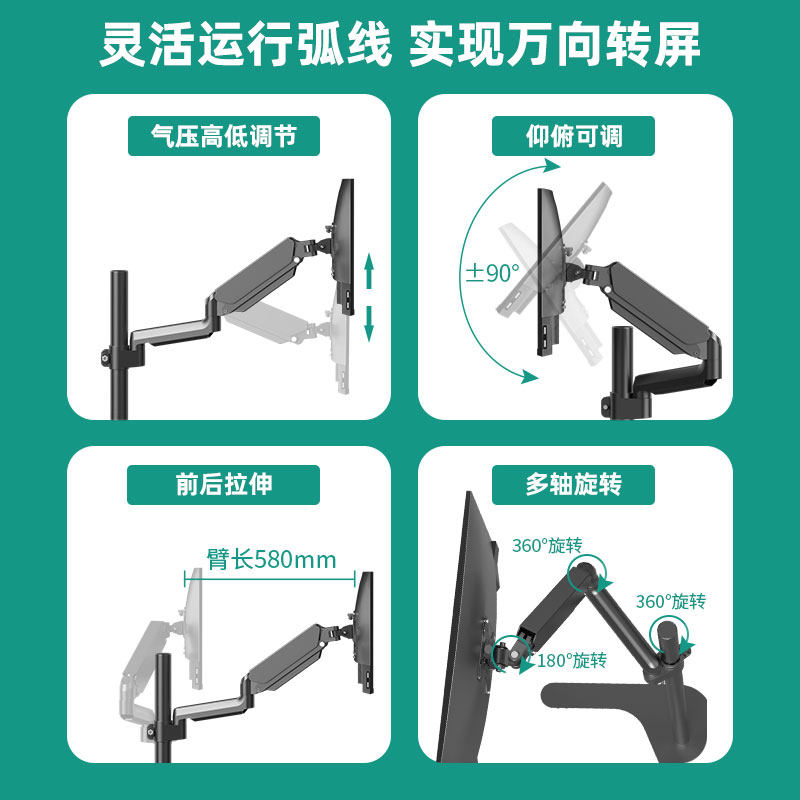 灵活运行弧线 实现万向转屏

气压高低调节

仰俯可调

±90°

前后拉伸

臂长580mm

多轴旋转

360°旋转

360°旋转

180°旋转