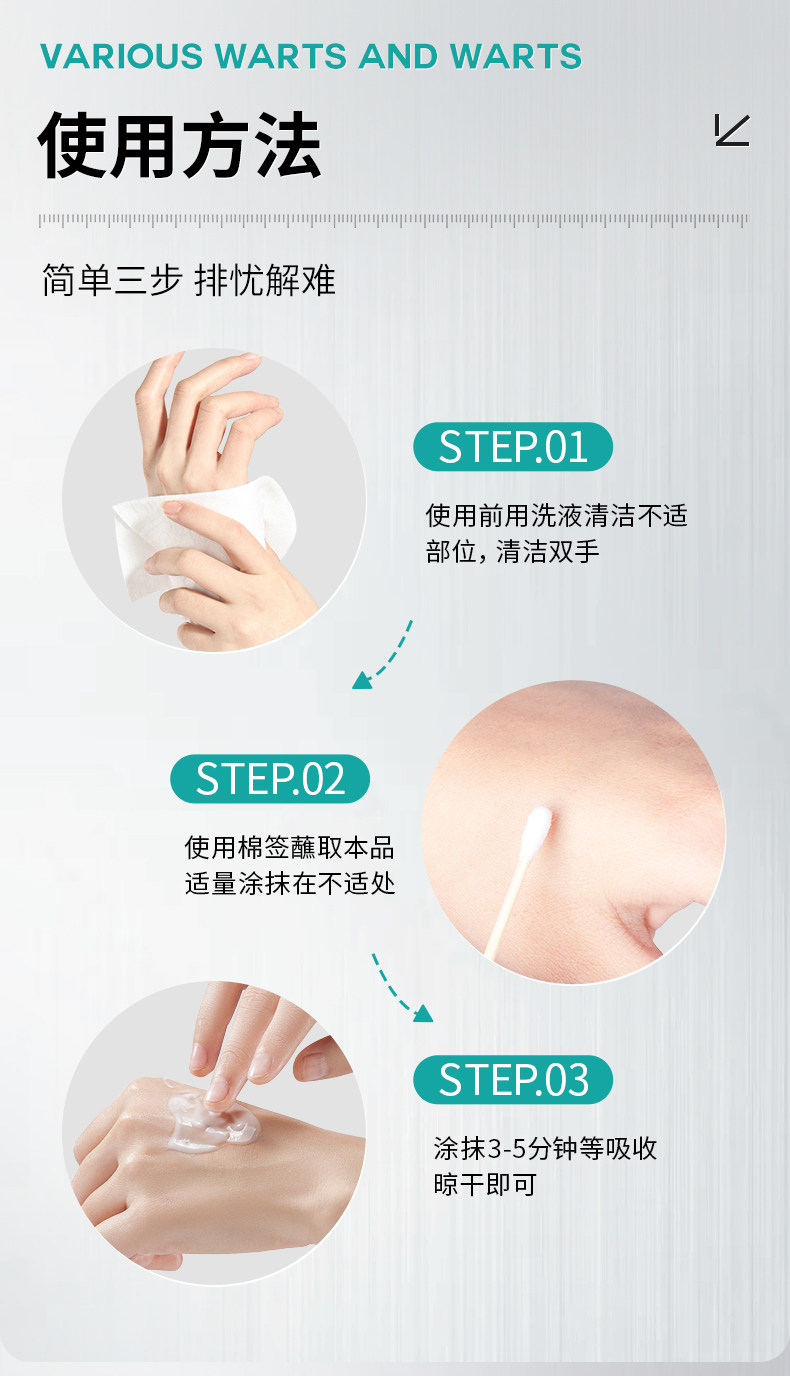 VARIOUS WARTS AND WARTS

使用方法

简单三步 排忧解难

STEP.01

使用前用洗液清洁不适部位，清洁双手

STEP.02

使用棉签蘸取本品适量涂抹在不适处

STEP.03

涂抹3-5分钟等吸收晾干即可