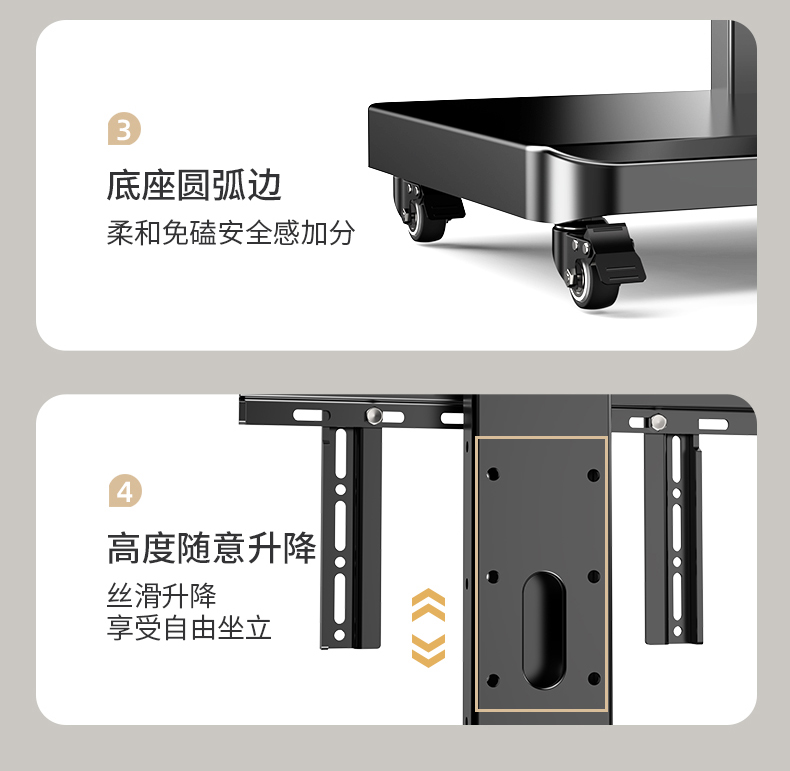 3

底座圆弧边

柔和免磕安全感加分

4

高度随意升降

丝滑升降
享受自由坐立