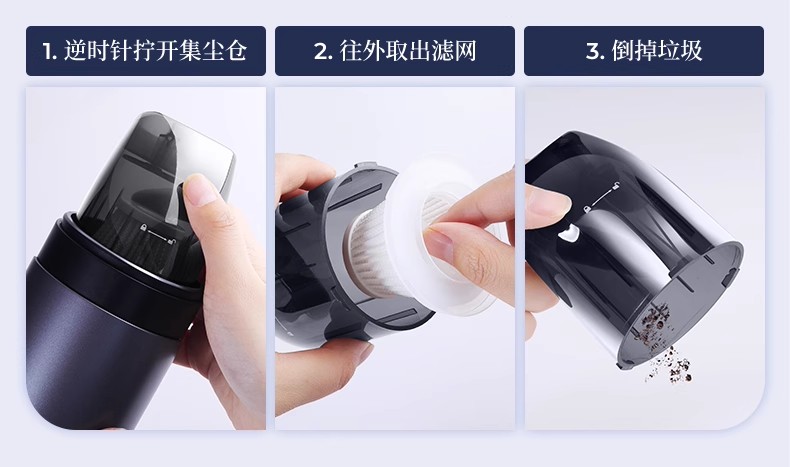 1. 逆时针拧开集尘仓

2. 往外取出滤网

3. 倒掉垃圾